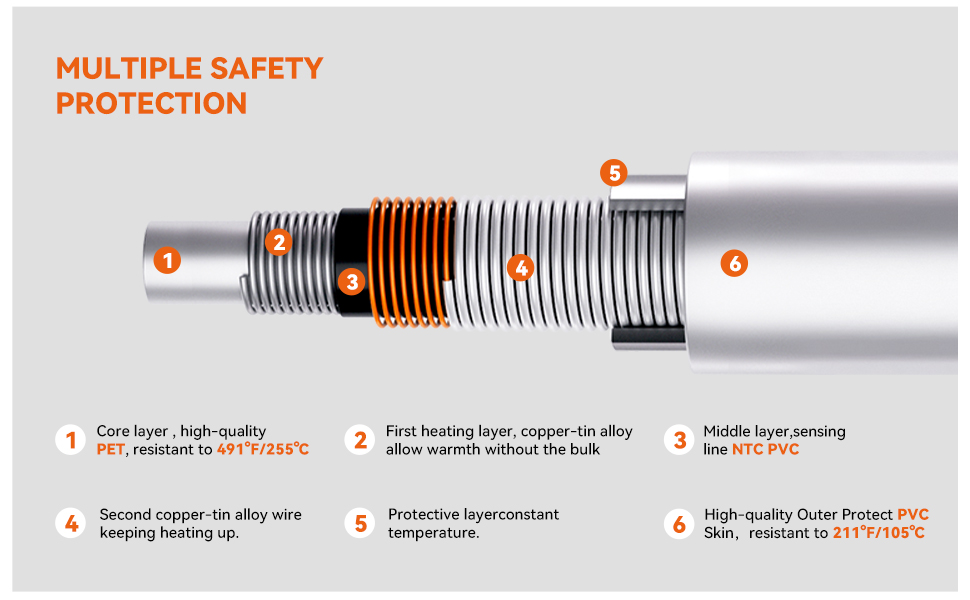 MULTIPLE SAFETY PROTECTION

1

2

3

4

5

6

1 Core layer , high-quality PET, resistant to 491°F/255°C

2 First heating layer, copper-tin alloy allow warmth without the bulk

3 Middle layer,sensing line NTC PVC

4 Second copper-tin alloy wire keeping heating up.

5 Protective layerconstant temperature.

6 High-quality Outer Protect PVC Skin, resistant to 211°F/105°C