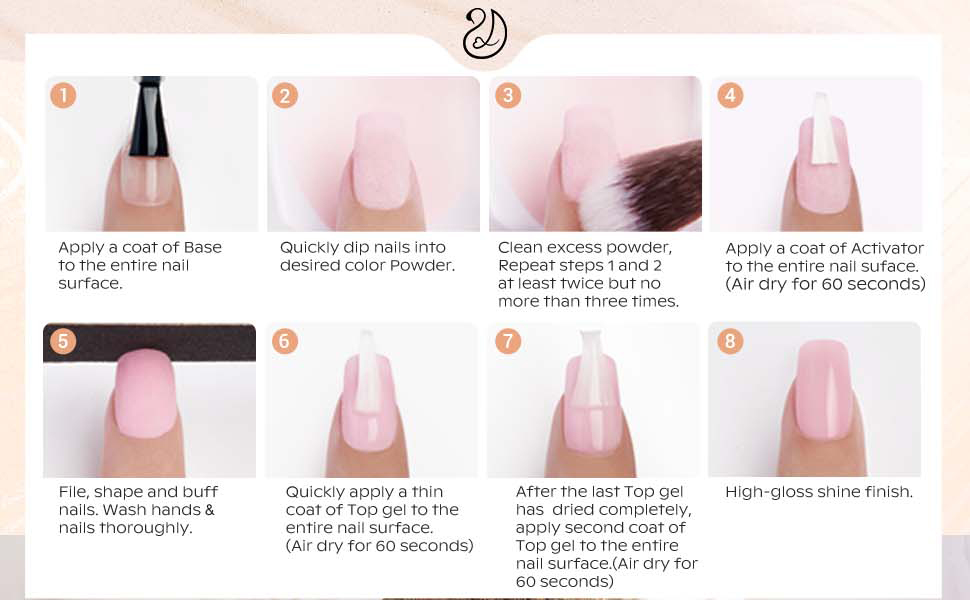 1
Apply a coat of Base to the entire nail surface.

2
Quickly dip nails into desired color Powder.

3
Clean excess powder, Repeat steps 1 and 2 at least twice but no more than three times.

4
Apply a coat of Activator to the entire nail suface. (Air dry for 60 seconds)

5
File, shape and buff nails. Wash hands & nails thoroughly.

6
Quickly apply a thin coat of Top gel to the entire nail surface. (Air dry for 60 seconds)

7
After the last Top gel has dried completely, apply second coat of Top gel to the entire nail surface.(Air dry for 60 seconds)

8
High-gloss shine finish.