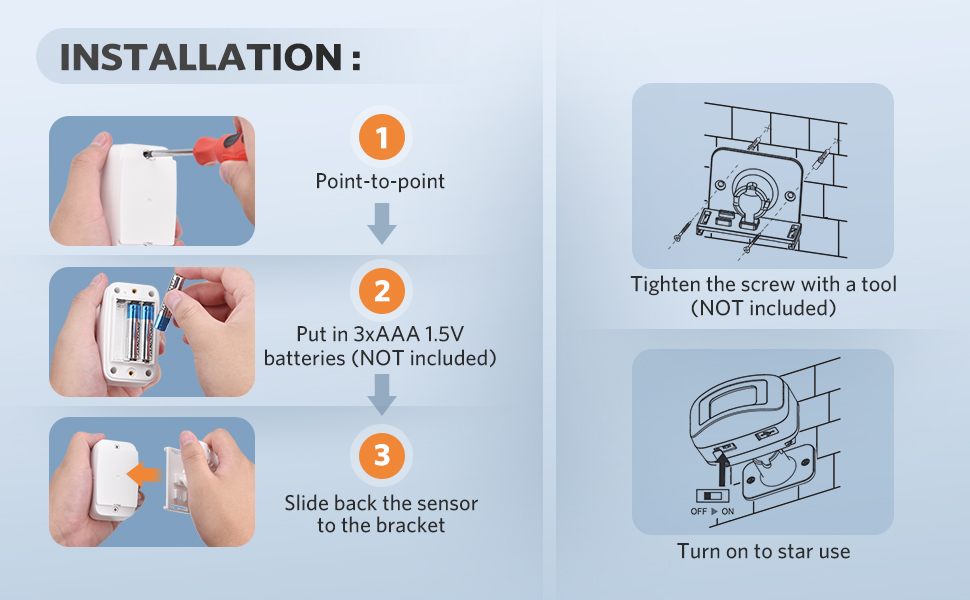 INSTALLATION :

1
Point-to-point

2
Put in 3xAAA 1.5V batteries (NOT included)

3
Slide back the sensor to the bracket

Tighten the screw with a tool (NOT included)

OFF ▶ ON

Turn on to star use