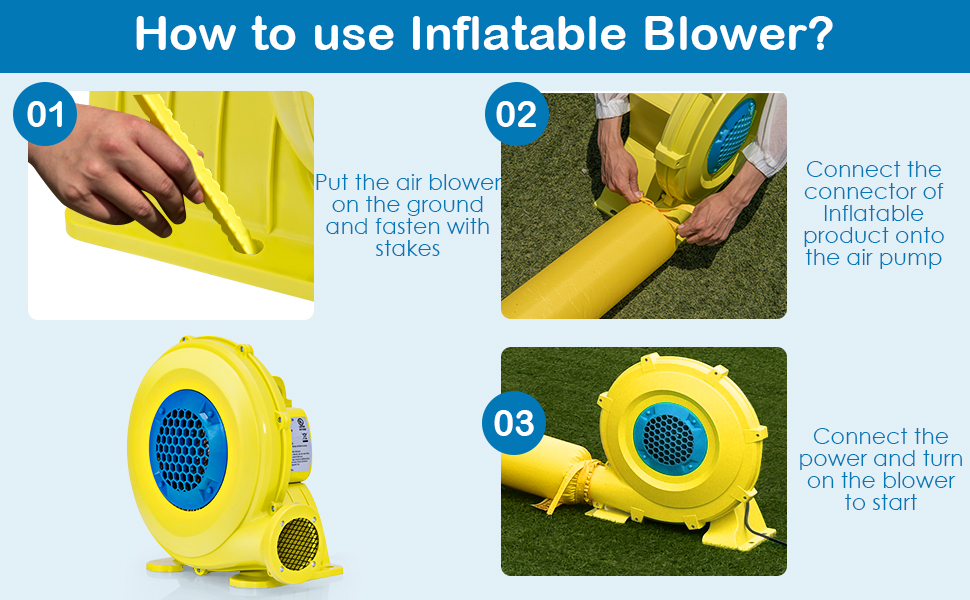 How to use Inflatable Blower?

01

Put the air blower on the ground and fasten with stakes

02

Connect the connector of Inflatable product onto the air pump

03

Connect the power and turn on the blower to start