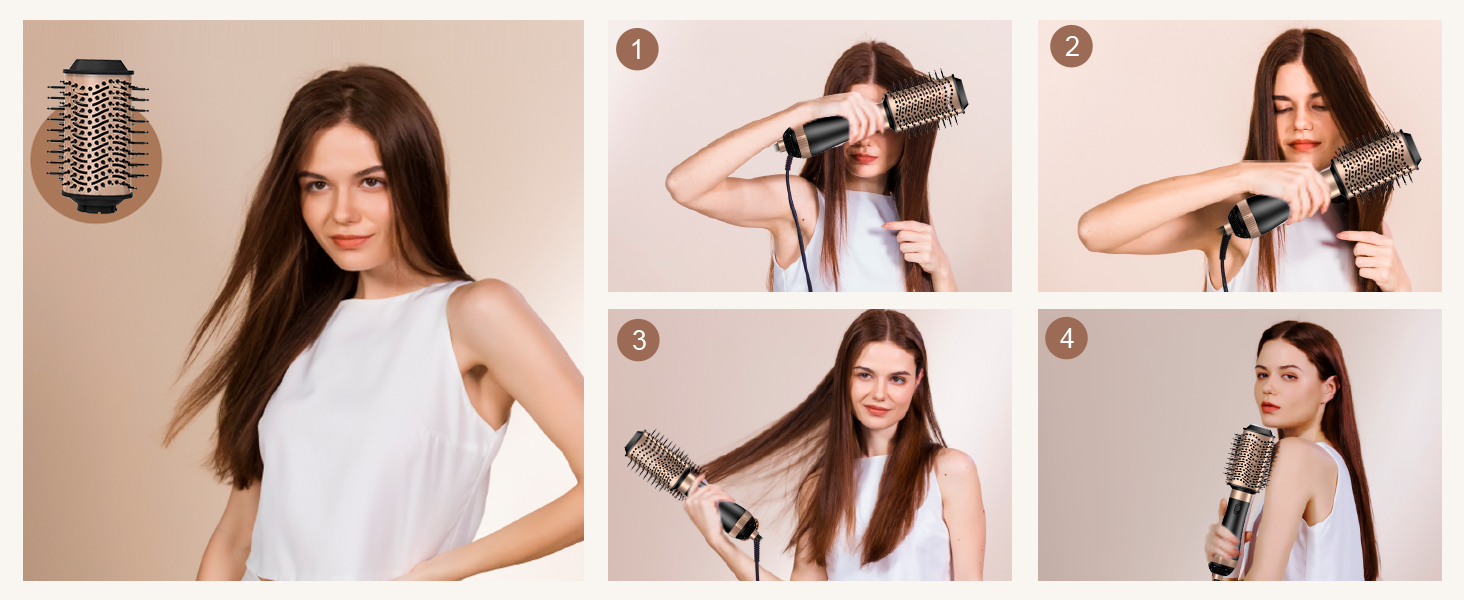 1
2
3
4