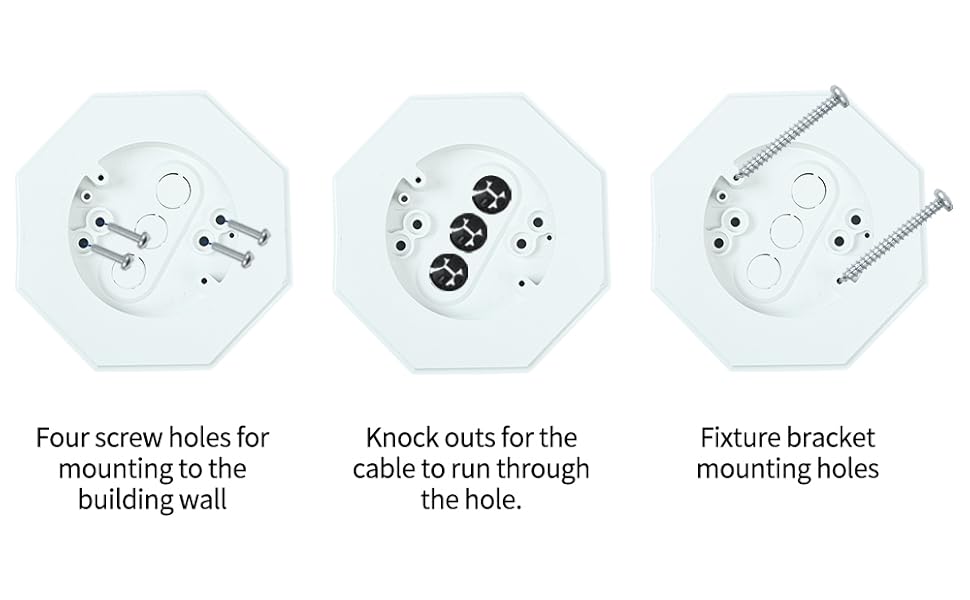 Four screw holes for mounting to the building wall

Knock outs for the cable to run through the hole.

Fixture bracket mounting holes