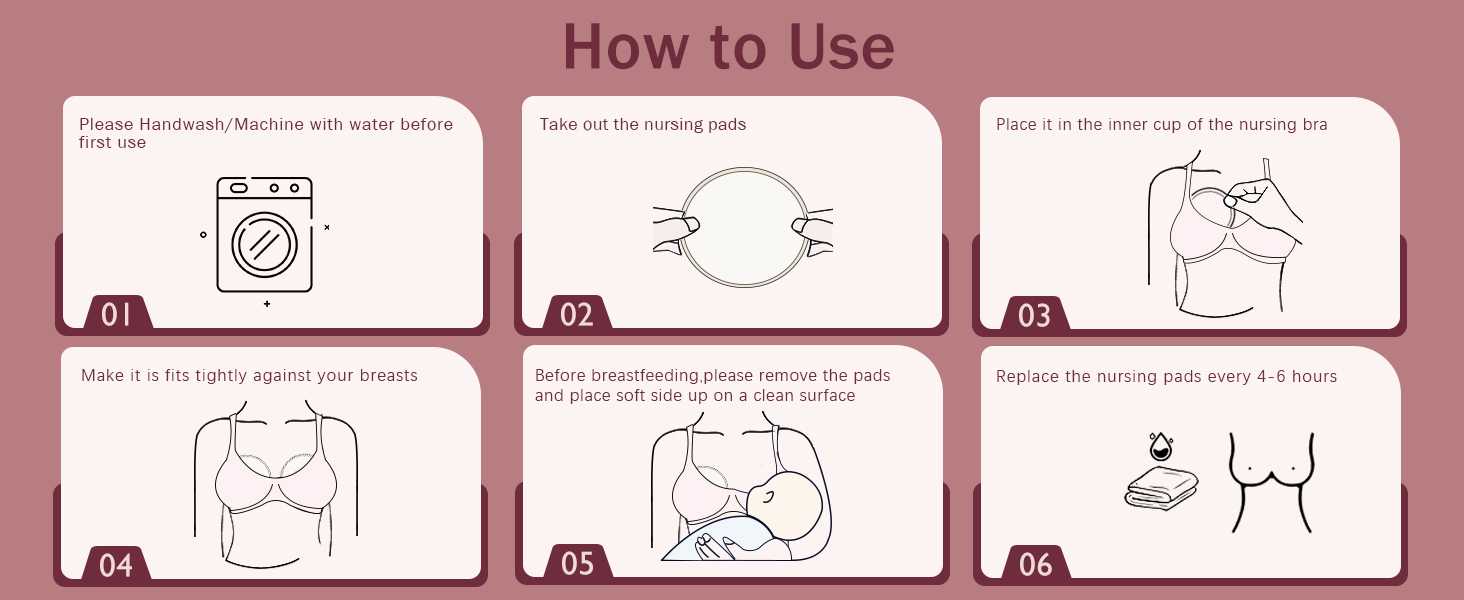 How to Use

Please Handwash/Machine with water before first use

01

Take out the nursing pads

02

Place it in the inner cup of the nursing bra

03

Make it is fits tightly against your breasts

04

Before breastfeeding,please remove the pads and place soft side up on a clean surface

05

Replace the nursing pads every 4-6 hours

06