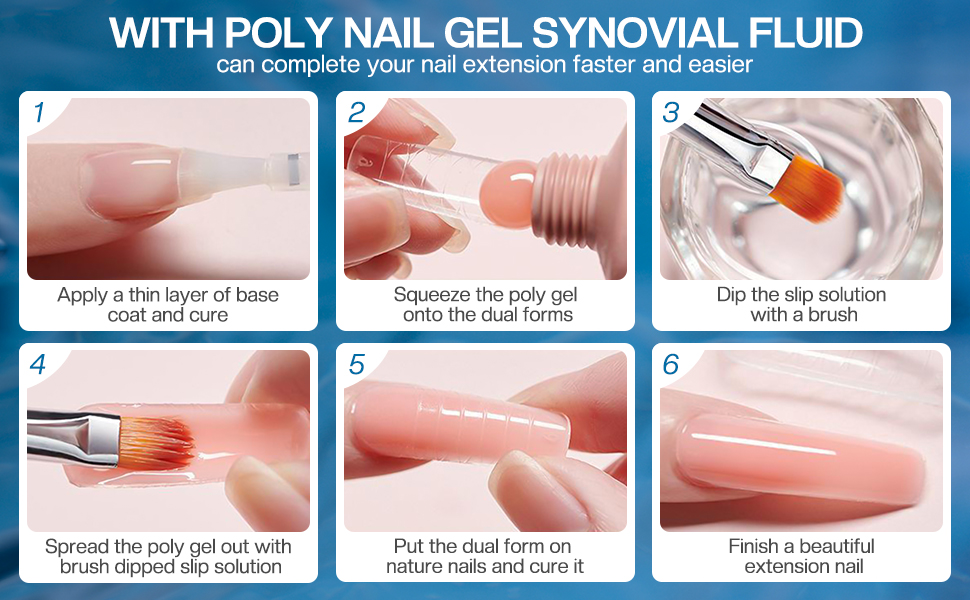 WITH POLY NAIL GEL SYNOVIAL FLUID
can complete your nail extension faster and easier

1
Apply a thin layer of base coat and cure

2
Squeeze the poly gel onto the dual forms

3
Dip the slip solution with a brush

4
Spread the poly gel out with brush dipped slip solution

5
Put the dual form on nature nails and cure it

6
Finish a beautiful extension nail