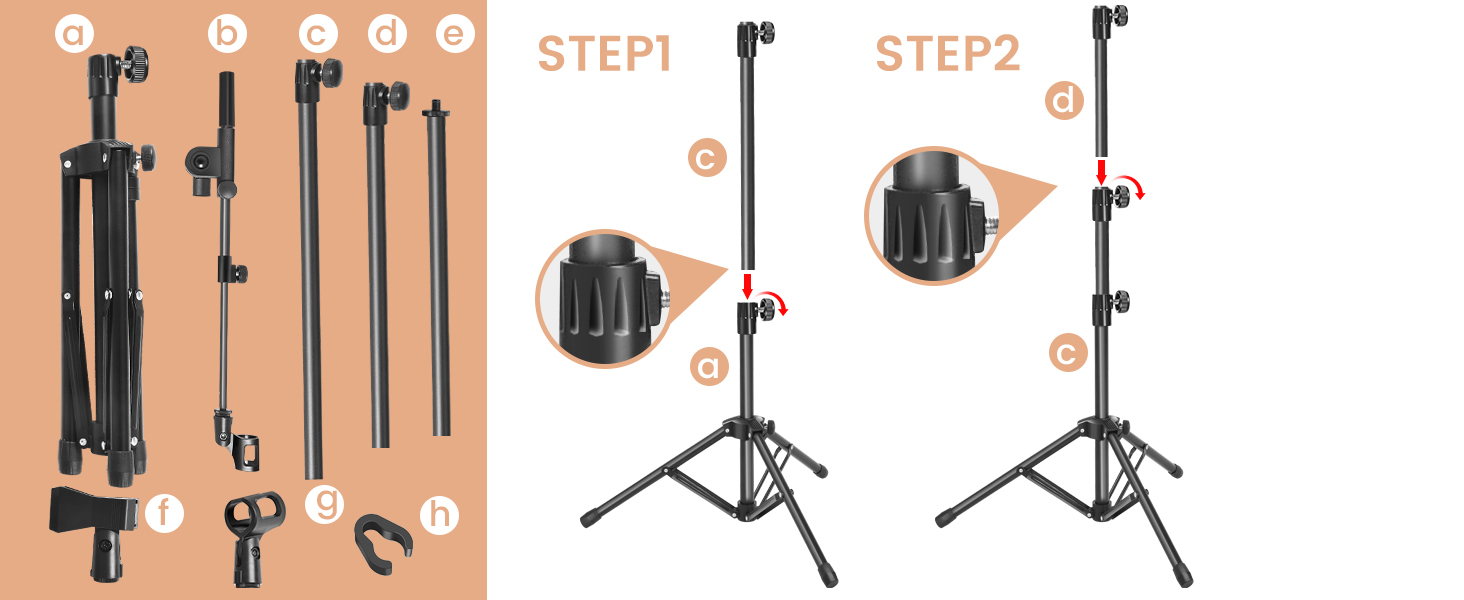 a b c d e

f g h

STEP1

c

a

STEP2

d

c