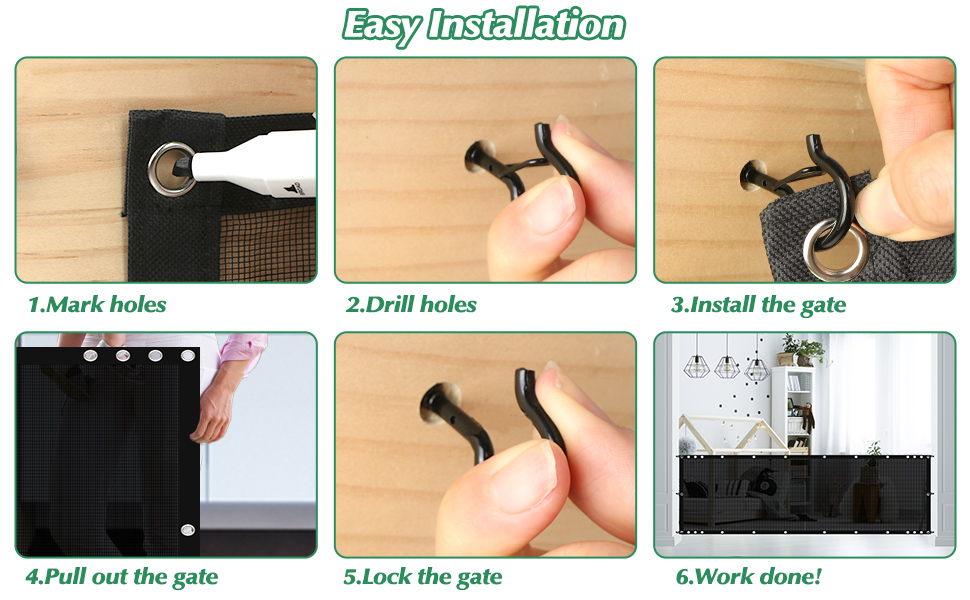 Easy Installation

1.Mark holes

2.Drill holes

3.Install the gate

4.Pull out the gate

5.Lock the gate

6.Work done!