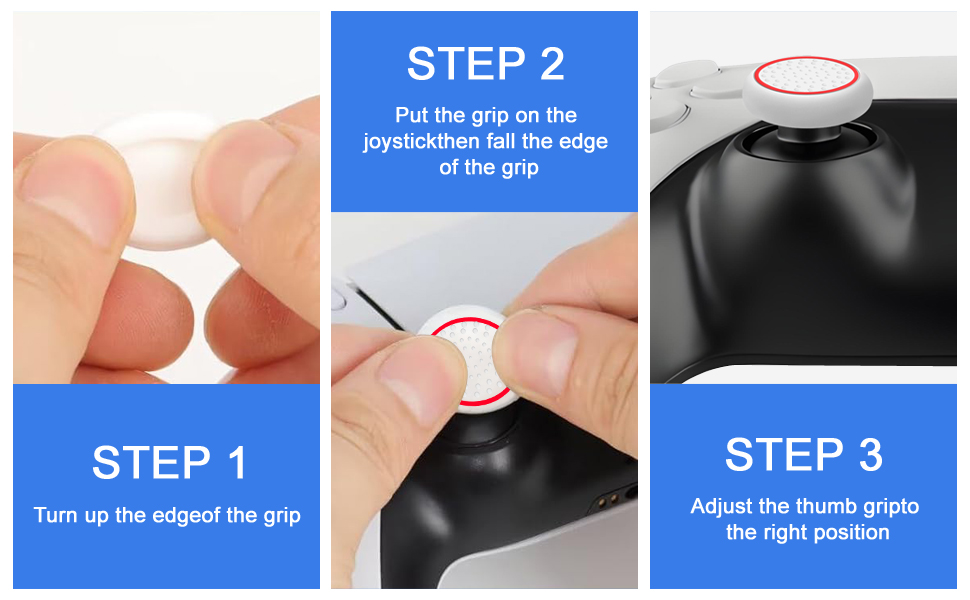 STEP 1

Turn up the edgeof the grip

STEP 2

Put the grip on the joystickthen fall the edge of the grip

STEP 3

Adjust the thumb gripto the right position