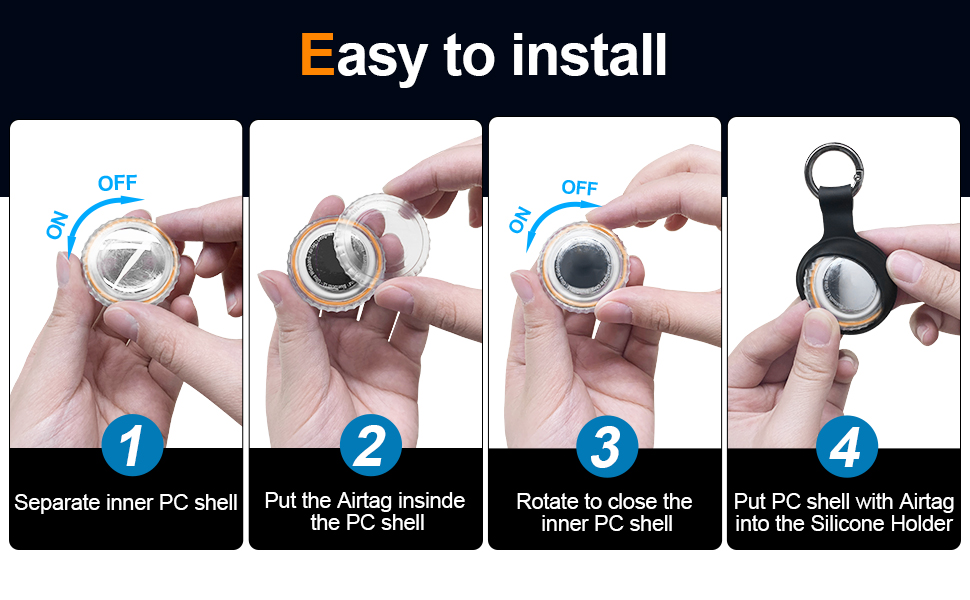 Easy to install

OFF
ON

1
Separate inner PC shell

2
Put the Airtag insinde the PC shell

OFF
ON

3
Rotate to close the inner PC shell

4
Put PC shell with Airtag into the Silicone Holder