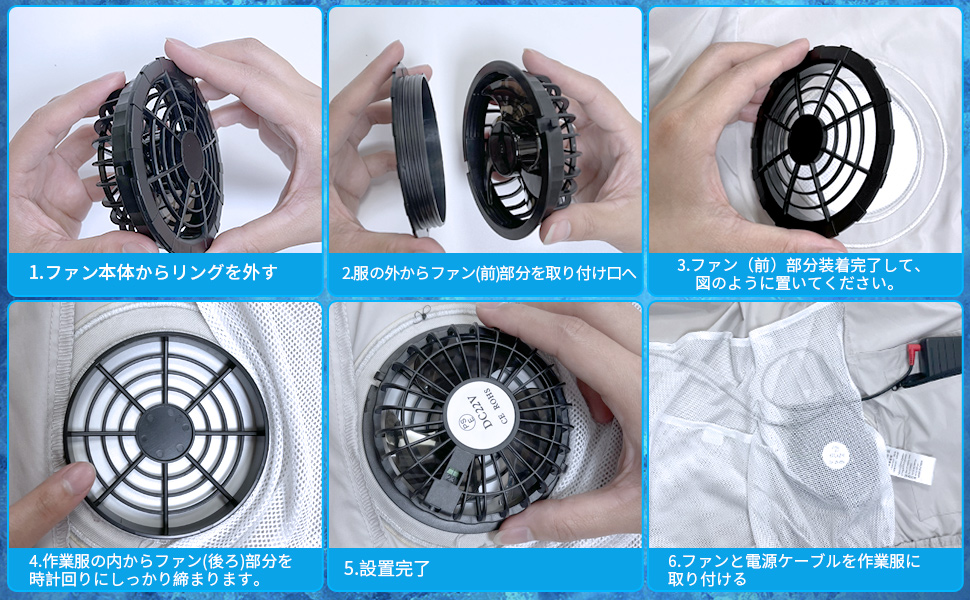 1.ファン本体からリングを外す

2.服の外からファン(前)部分を取り付け口へ

3.ファン（前）部分装着完了して、図のように置いてください。

4.作業服の内からファン(後ろ)部分を時計回りにしっかり締まります。

DC22V
CE ROHS

5.設置完了

6.ファンと電源ケーブルを作業服に取り付ける