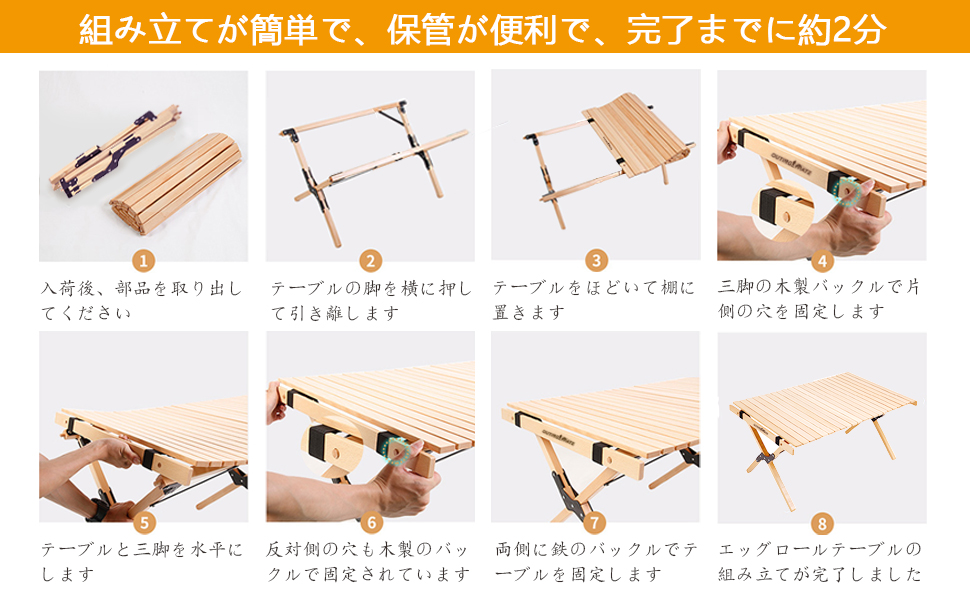 組み立てが簡単で、保管が便利で、完了までに約2分

1
入荷後、部品を取り出してください

2
テーブルの脚を横に押して引き離します

3
テーブルをほどいて棚に置きます

4
三脚の木製バックルで片側の穴を固定します

5
テーブルと三脚を水平にします

6
反対側の穴も木製のバックルで固定されています

7
両側に鉄のバックルでテーブルを固定します

8
エッグロールテーブルの組み立てが完了しました