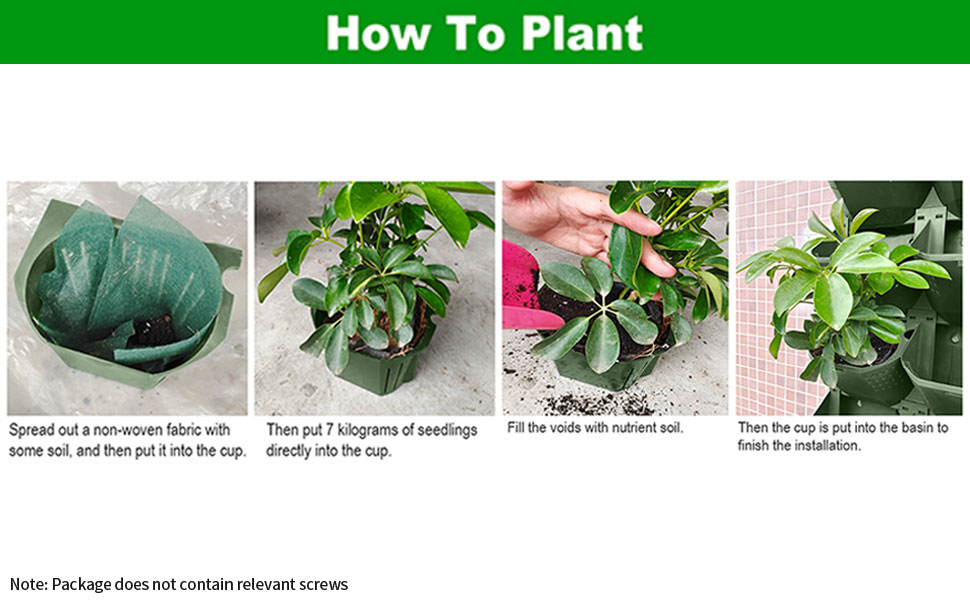 How To Plant

Spread out a non-woven fabric with some soil, and then put it into the cup.

Then put 7 kilograms of seedlings directly into the cup.

Fill the voids with nutrient soil.

Then the cup is put into the basin to finish the installation.

Note: Package does not contain relevant screws