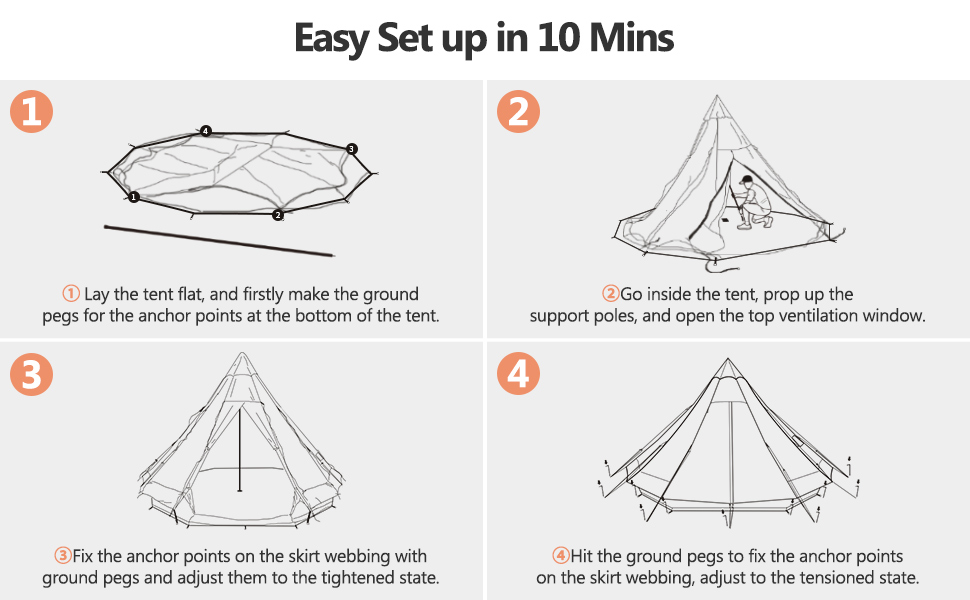 Easy Set up in 10 Mins

1

4
3
1
2

① Lay the tent flat, and firstly make the ground pegs for the anchor points at the bottom of the tent.

2

②Go inside the tent, prop up the support poles, and open the top ventilation window.

3

③Fix the anchor points on the skirt webbing with ground pegs and adjust them to the tightened state.

4

④Hit the ground pegs to fix the anchor points on the skirt webbing, adjust to the tensioned state.