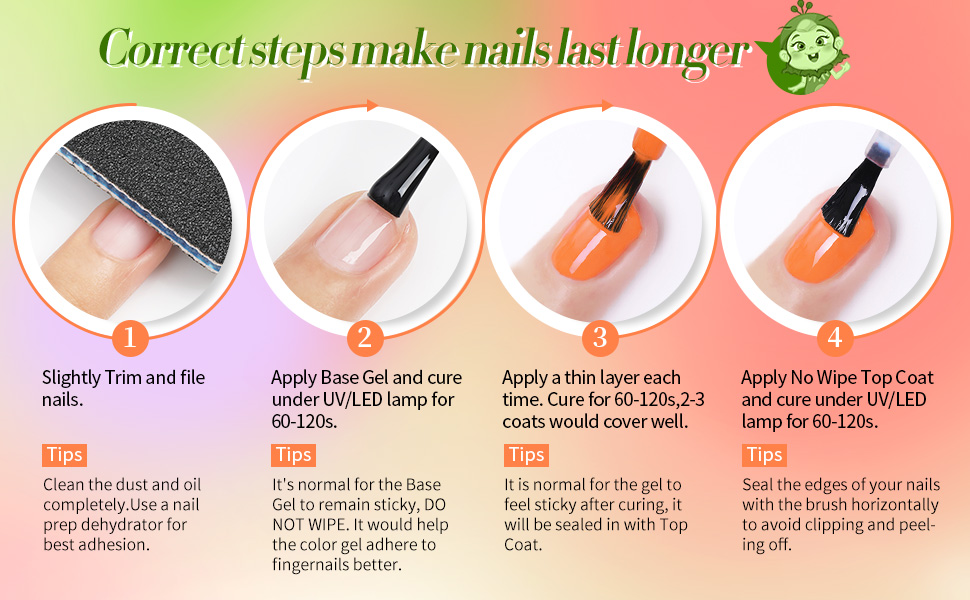 Correct steps make nails last longer

1

Slightly Trim and file nails.

Tips

Clean the dust and oil completely.Use a nail prep dehydrator for best adhesion.

2

Apply Base Gel and cure under UV/LED lamp for 60-120s.

Tips

It's normal for the Base Gel to remain sticky, DO NOT WIPE. It would help the color gel adhere to fingernails better.

3

Apply a thin layer each time. Cure for 60-120s,2-3 coats would cover well.

Tips

It is normal for the gel to feel sticky after curing, it will be sealed in with Top Coat.

4

Apply No Wipe Top Coat and cure under UV/LED lamp for 60-120s.

Tips

Seal the edges of your nails with the brush horizontally to avoid clipping and peeling off.