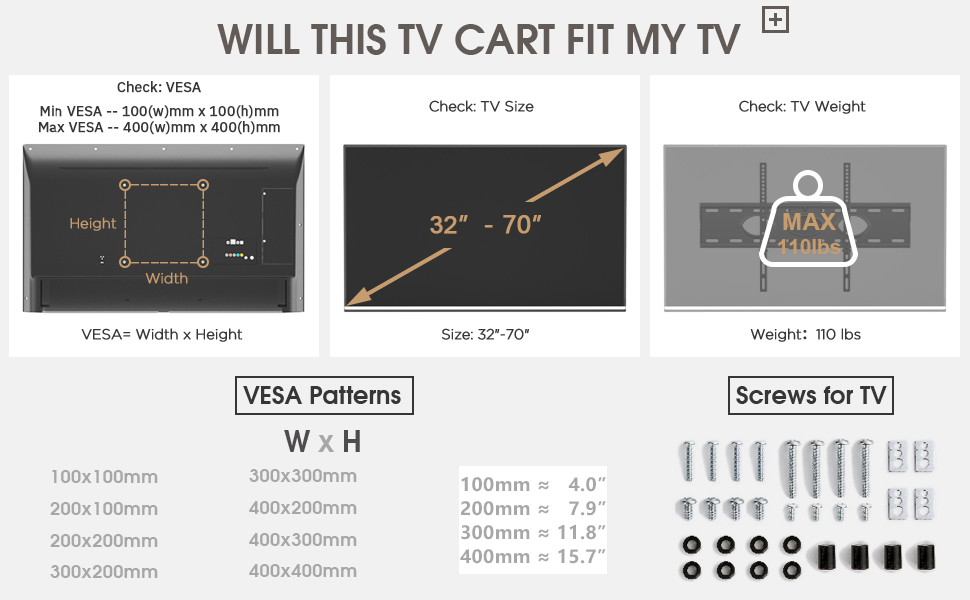 WILL THIS TV CART FIT MY TV

Check: VESA

Min VESA -- 100(w)mm x 100(h)mm
Max VESA -- 400(w)mm x 400(h)mm

Height

Width

VESA= Width x Height

Check: TV Size

32″ - 70″

Size: 32″-70″

Check: TV Weight

MAX
110lbs

Weight: 110 lbs

VESA Patterns

W x H

100x100mm
200x100mm
200x200mm
300x200mm

300x300mm
400x200mm
400x300mm
400x400mm

100mm ≈ 4.0″
200mm ≈ 7.9″
300mm ≈ 11.8″
400mm ≈ 15.7″

Screws for TV