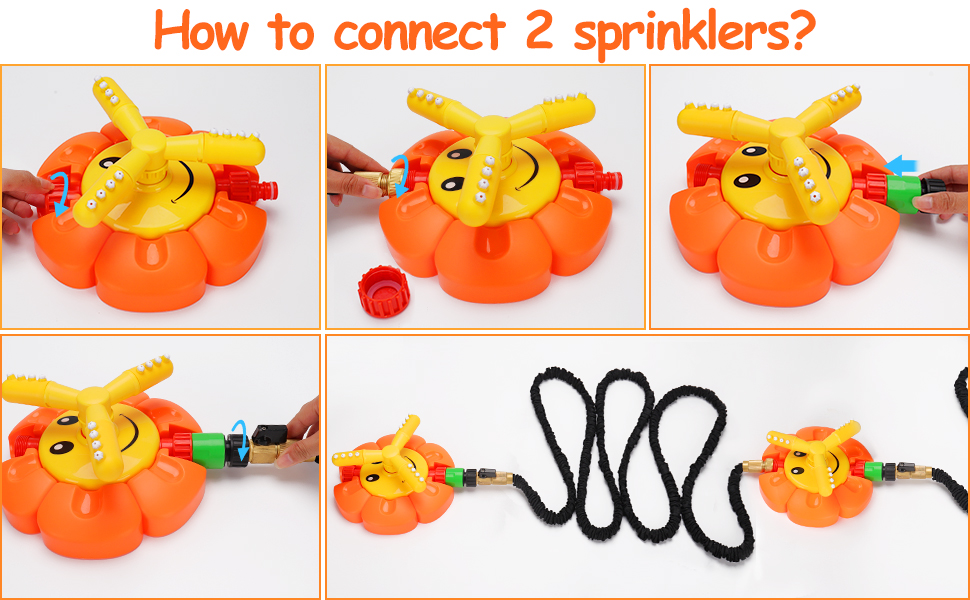 How to connect 2 sprinklers?