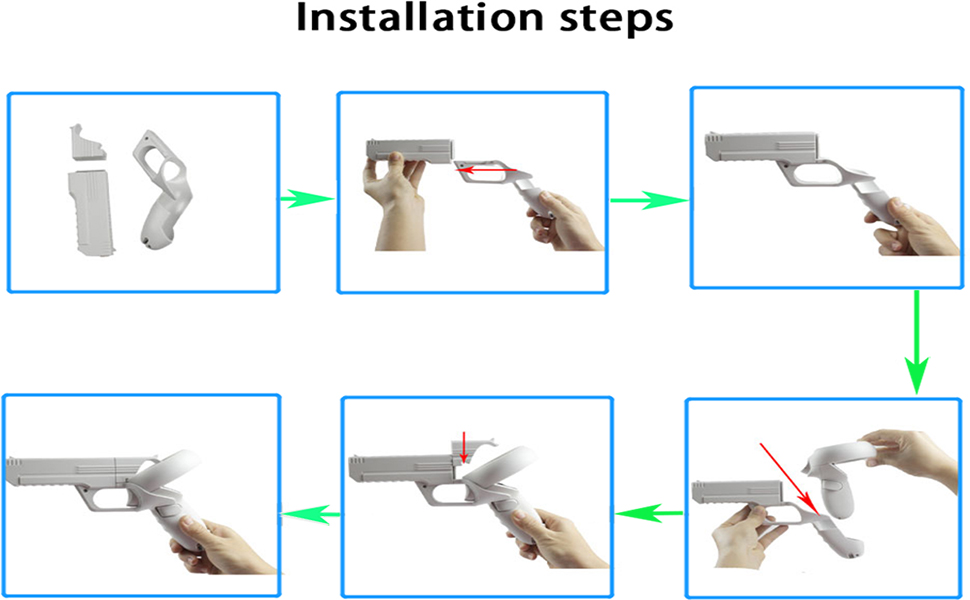 Installation steps