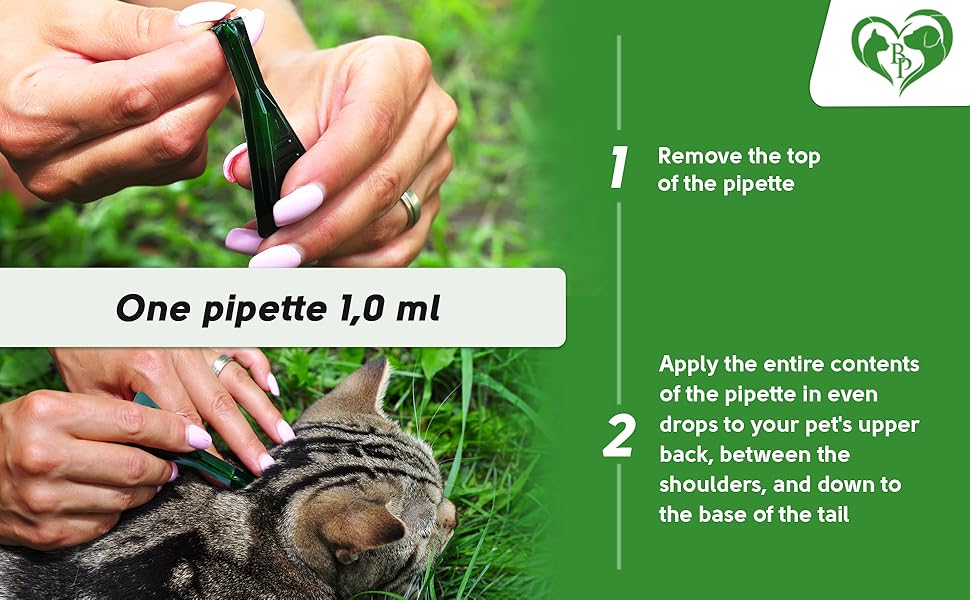 BP

One pipette 1,0 ml

1 Remove the top of the pipette

2 Apply the entire contents of the pipette in even drops to your pet's upper back, between the shoulders, and down to the base of the tail