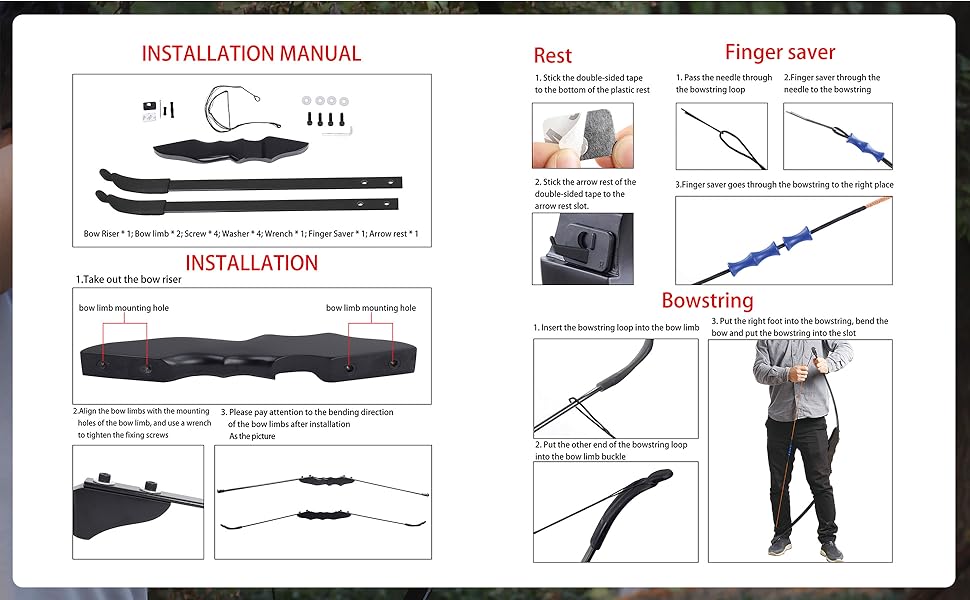 INSTALLATION MANUAL

Bow Riser * 1; Bow limb * 2; Screw * 4; Washer * 4; Wrench * 1; Finger Saver * 1; Arrow rest * 1

INSTALLATION

1.Take out the bow riser

bow limb mounting hole

bow limb mounting hole

2.Align the bow limbs with the mounting holes of the bow limb, and use a wrench to tighten the fixing screws

3. Please pay attention to the bending direction of the bow limbs after installation As the picture

Rest

1. Stick the double-sided tape to the bottom of the plastic rest

2. Stick the arrow rest of the double-sided tape to the arrow rest slot.

Finger saver

1. Pass the needle through the bowstring loop

2.Finger saver through the needle to the bowstring

3.Finger saver goes through the bowstring to the right place

Bowstring

1. Insert the bowstring loop into the bow limb

2. Put the other end of the bowstring loop into the bow limb buckle

3. Put the right foot into the bowstring, bend the bow and put the bowstring into the slot