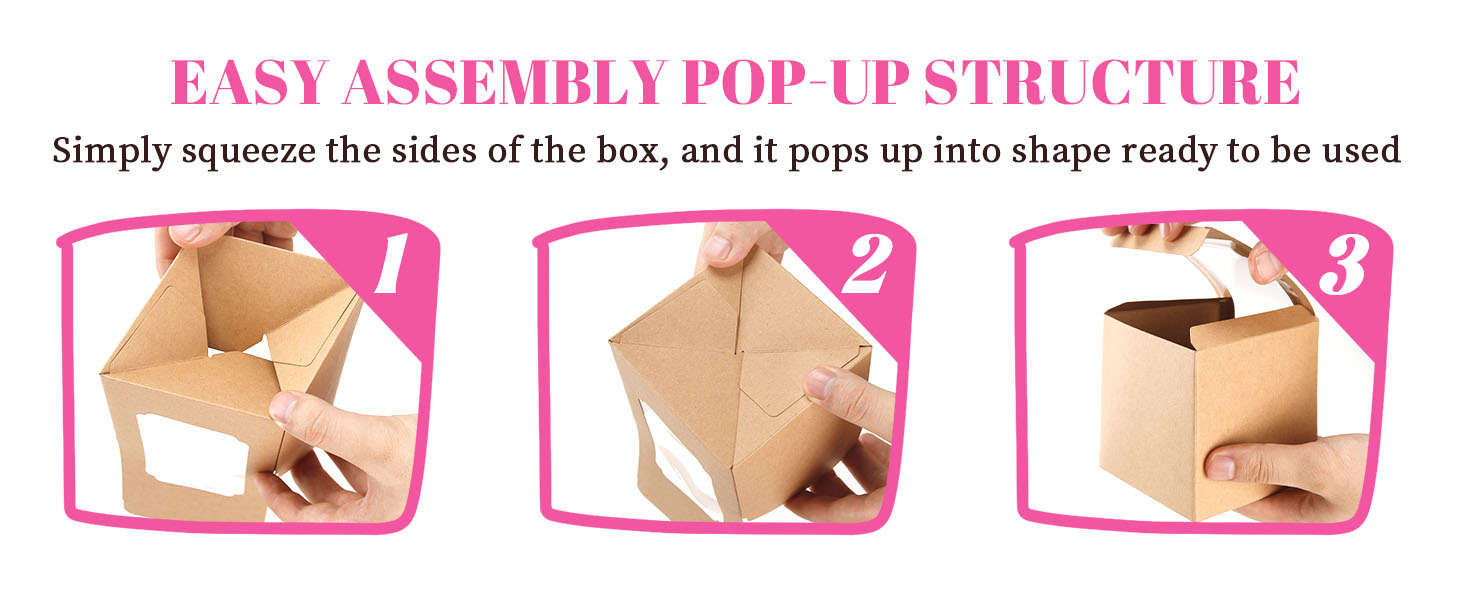 EASY ASSEMBLY POP-UP STRUCTURE

Simply squeeze the sides of the box, and it pops up into shape ready to be used

1

2

3