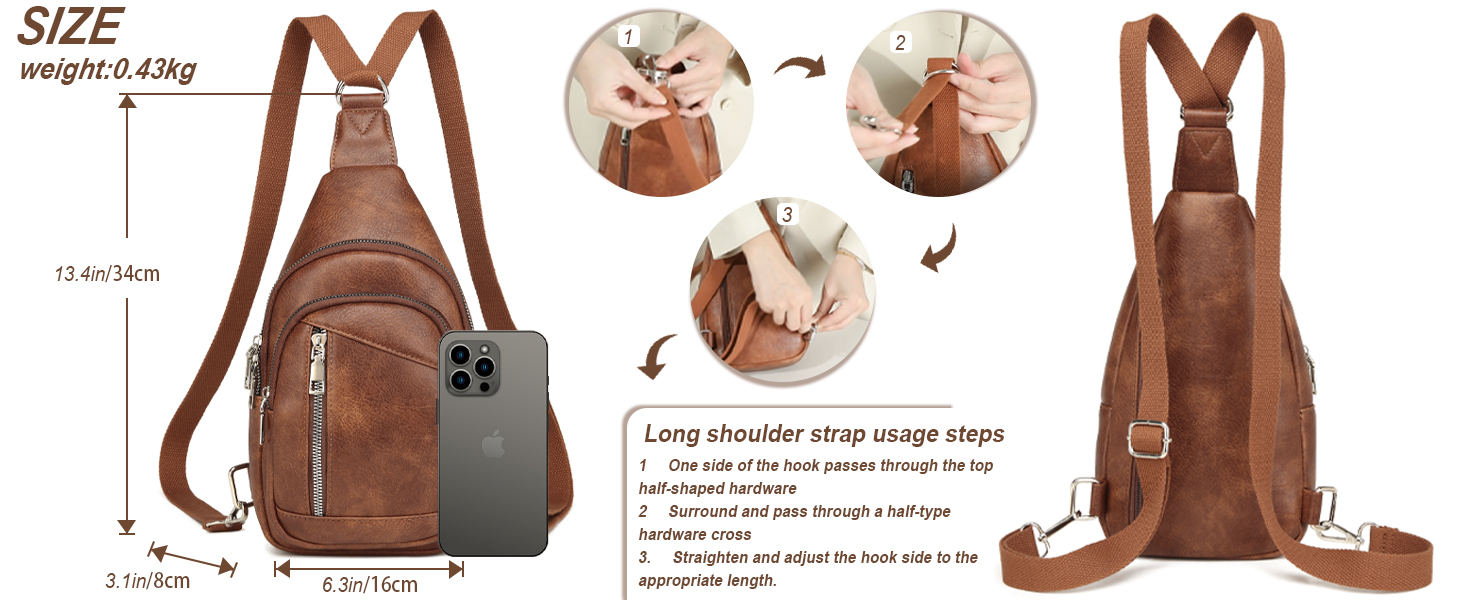 SIZE
weight:0.43kg

13.4in/34cm

3.1in/8cm

6.3in/16cm

1

2

3

Long shoulder strap usage steps

1 One side of the hook passes through the top half-shaped hardware
2 Surround and pass through a half-type hardware cross
3. Straighten and adjust the hook side to the appropriate length.