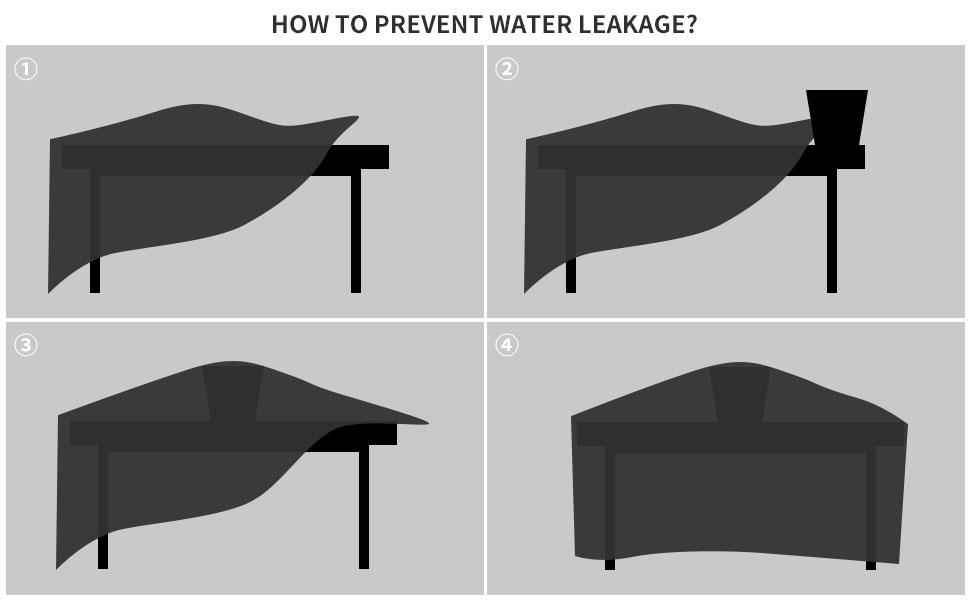 HOW TO PREVENT WATER LEAKAGE?

①

②

③

④