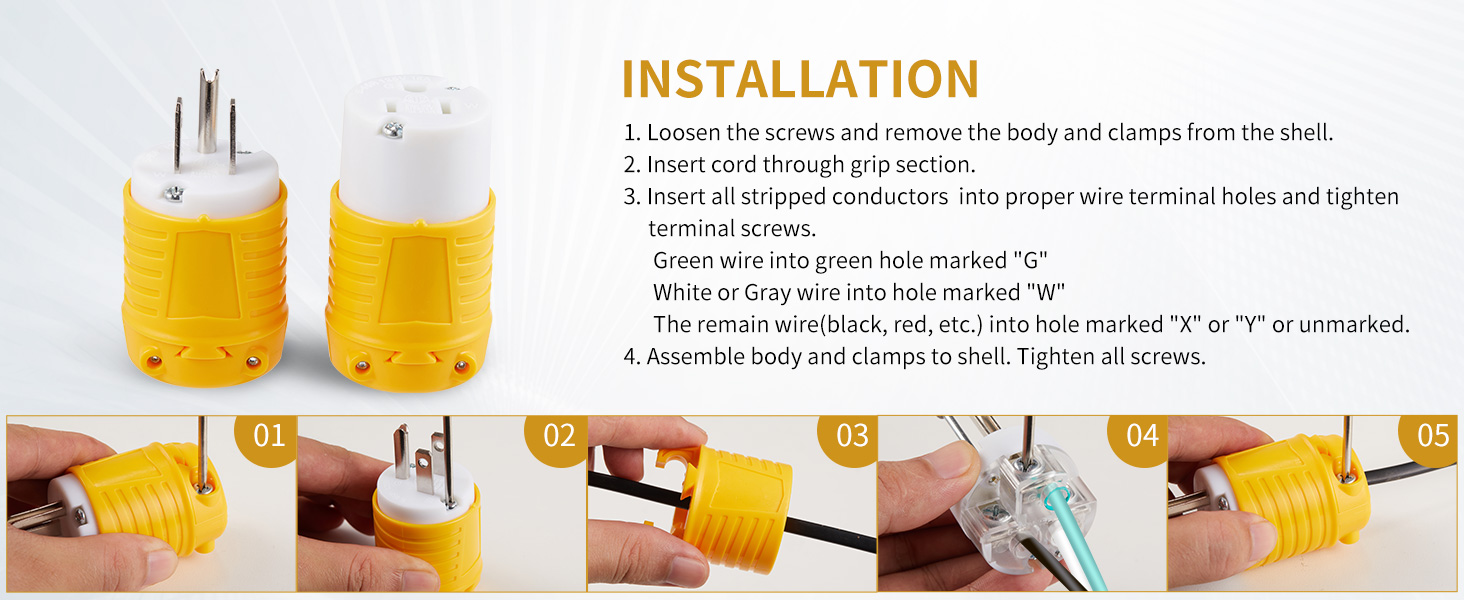 INSTALLATION

1. Loosen the screws and remove the body and clamps from the shell.
2. Insert cord through grip section.
3. Insert all stripped conductors into proper wire terminal holes and tighten terminal screws.
Green wire into green hole marked "G"
White or Gray wire into hole marked "W"
The remain wire(black, red, etc.) into hole marked "X" or "Y" or unmarked.
4. Assemble body and clamps to shell. Tighten all screws.

01

02

03

04

05