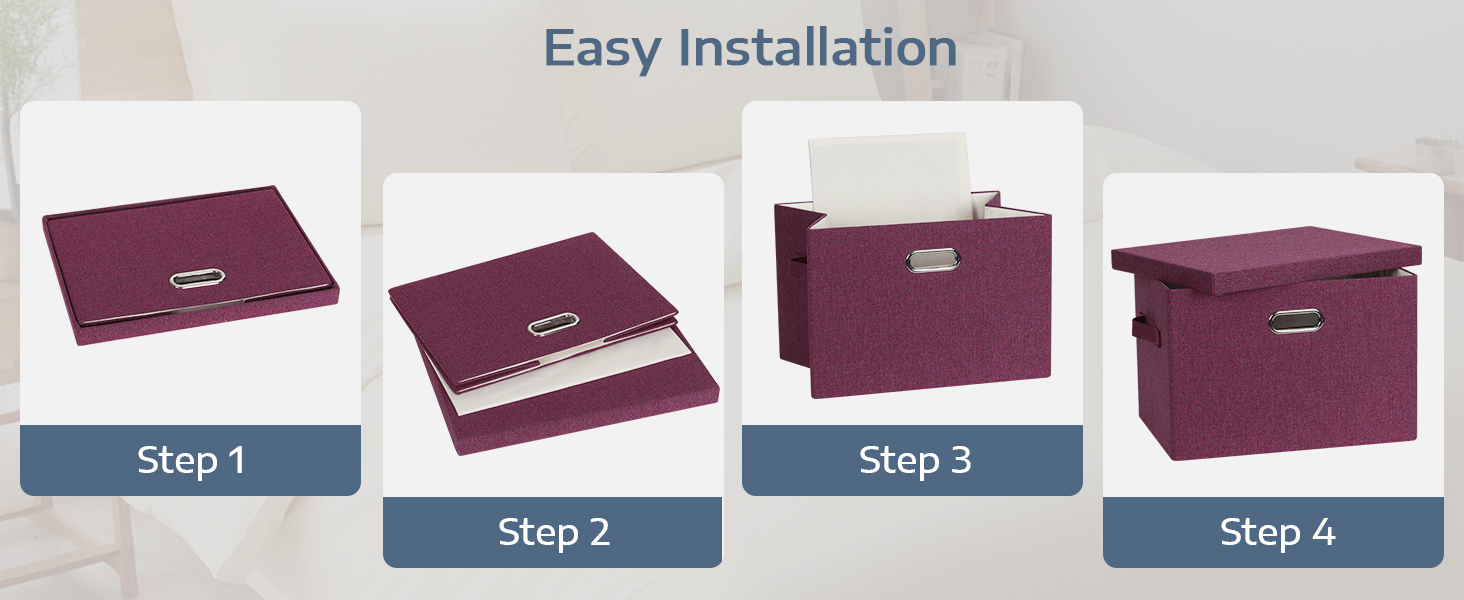 Easy Installation

Step 1

Step 2

Step 3

Step 4