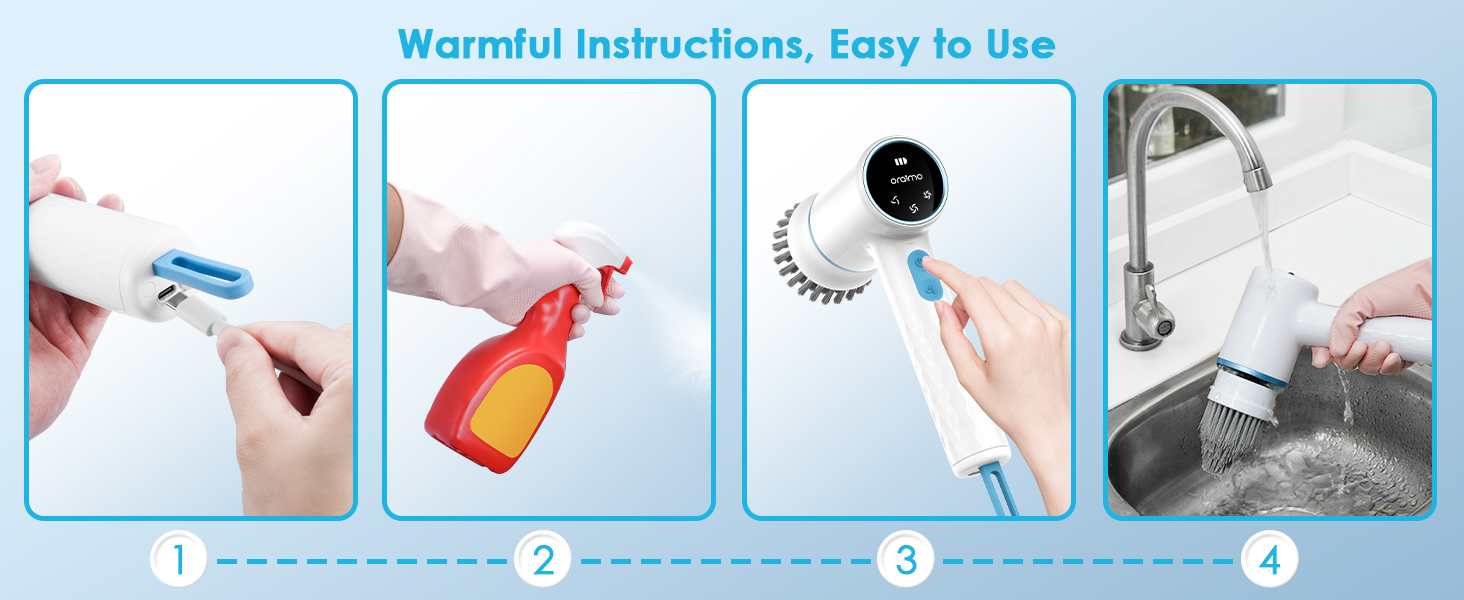 Warmful Instructions, Easy to Use

oraimo

1

2

3

4