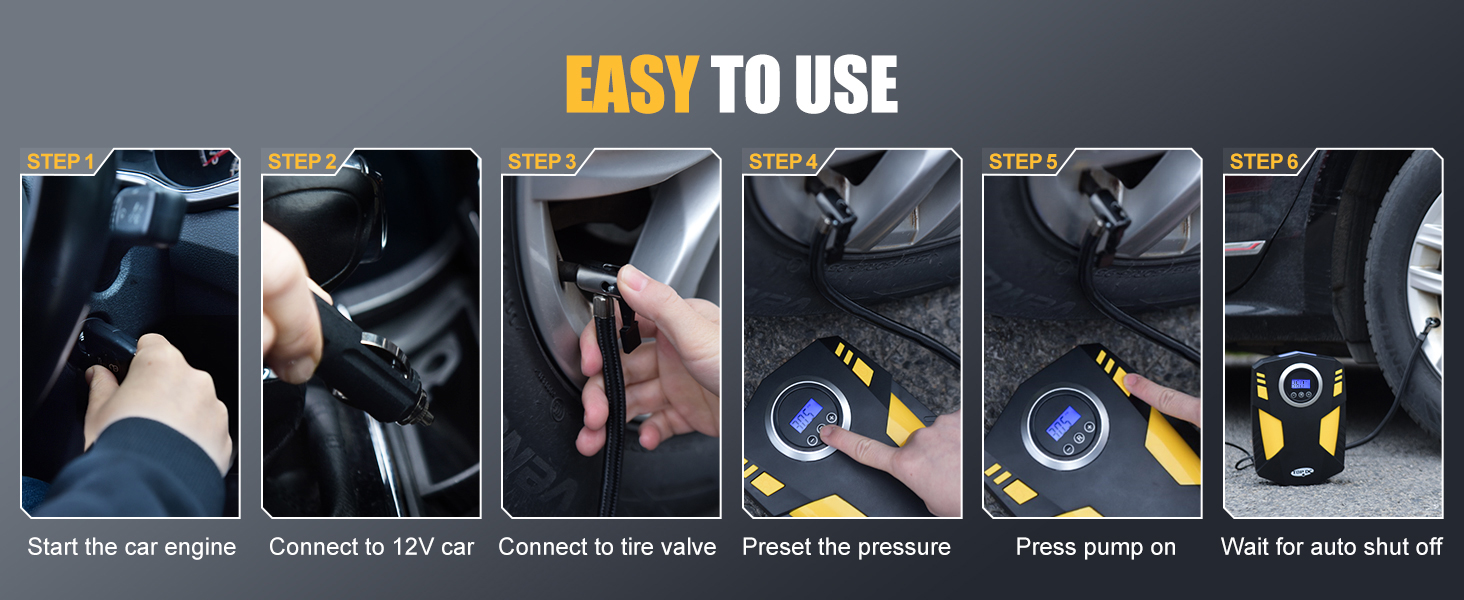 EASY TO USE

STEP 1
Start the car engine

STEP 2
Connect to 12V car

STEP 3
Connect to tire valve

STEP 4
Preset the pressure

STEP 5
Press pump on

STEP 6
Wait for auto shut off