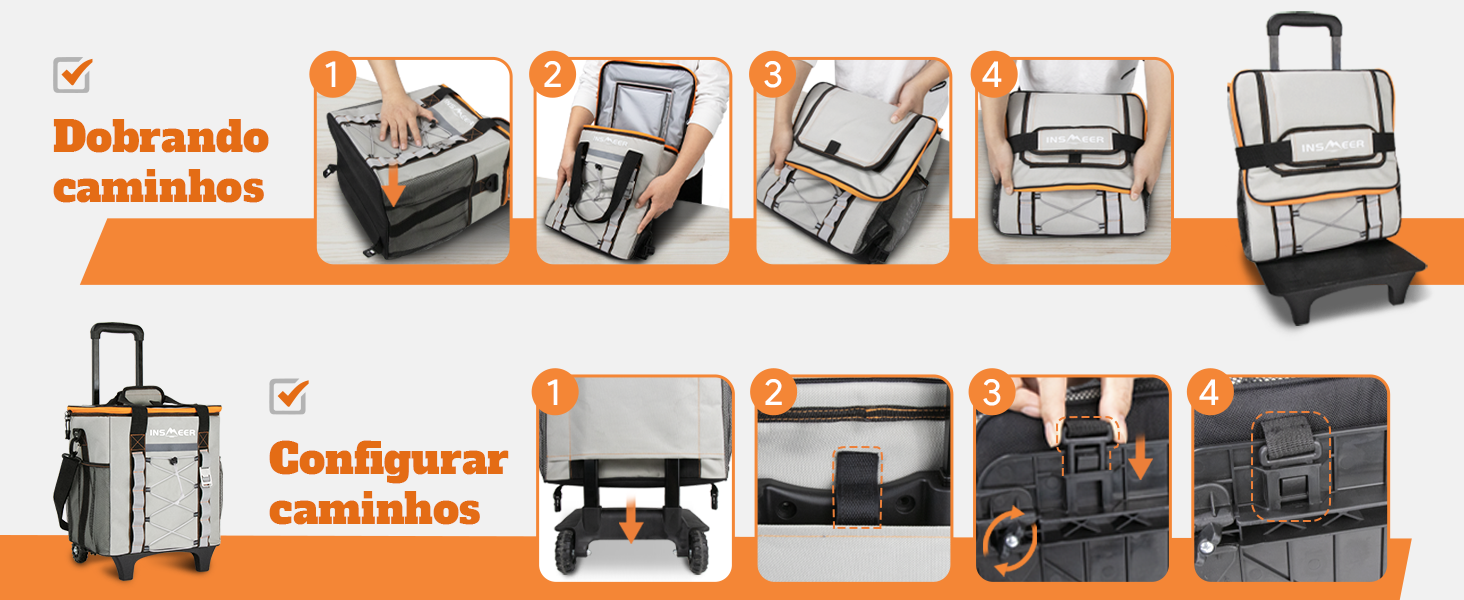 Dobrando caminhos

1

2

3

4

INSMEER

INSMEER

INSMEER

Configurar caminhos

1

2

3

4