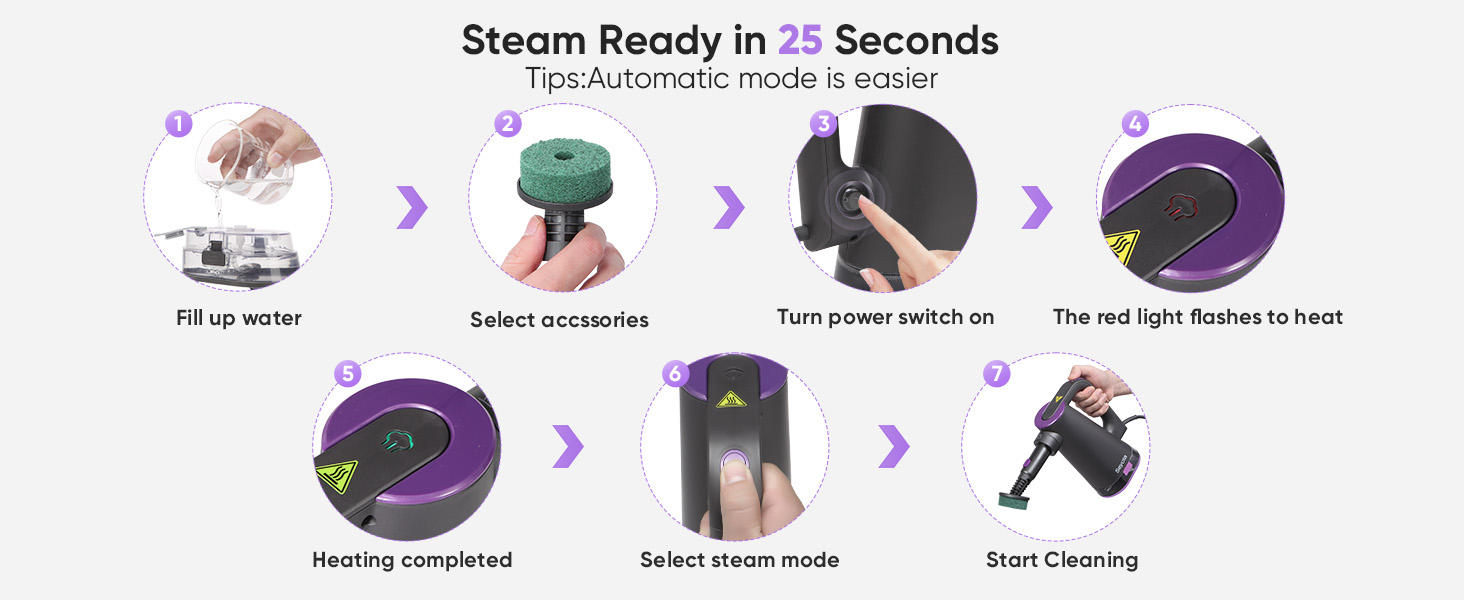 Steam Ready in 25 Seconds
Tips:Automatic mode is easier

1
Fill up water

2
Select accssories

3
Turn power switch on

4
The red light flashes to heat

5
Heating completed

6
Select steam mode

7
Start Cleaning