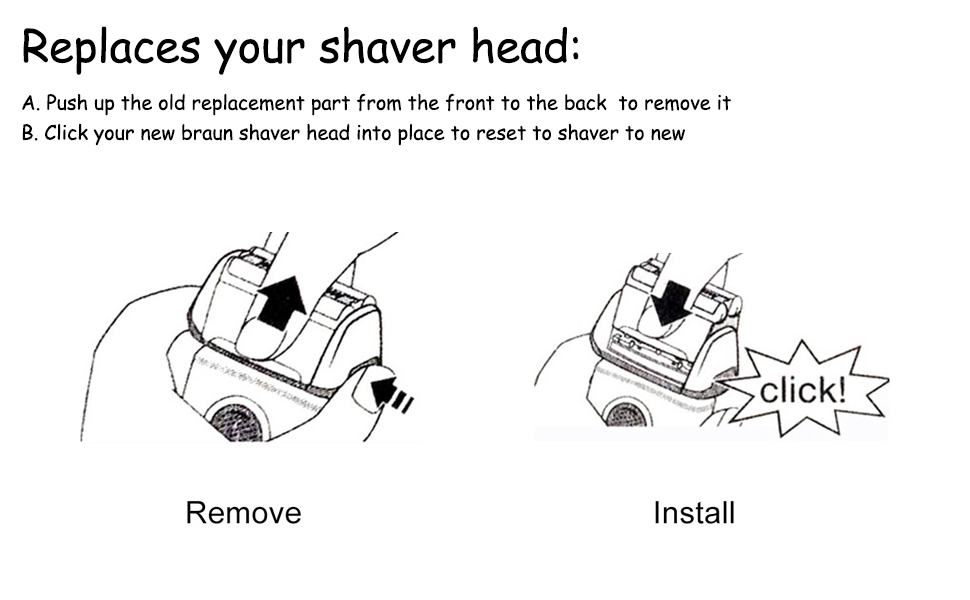 Replaces your shaver head:

A. Push up the old replacement part from the front to the back to remove it
B. Click your new braun shaver head into place to reset to shaver to new

click!

Remove

Install