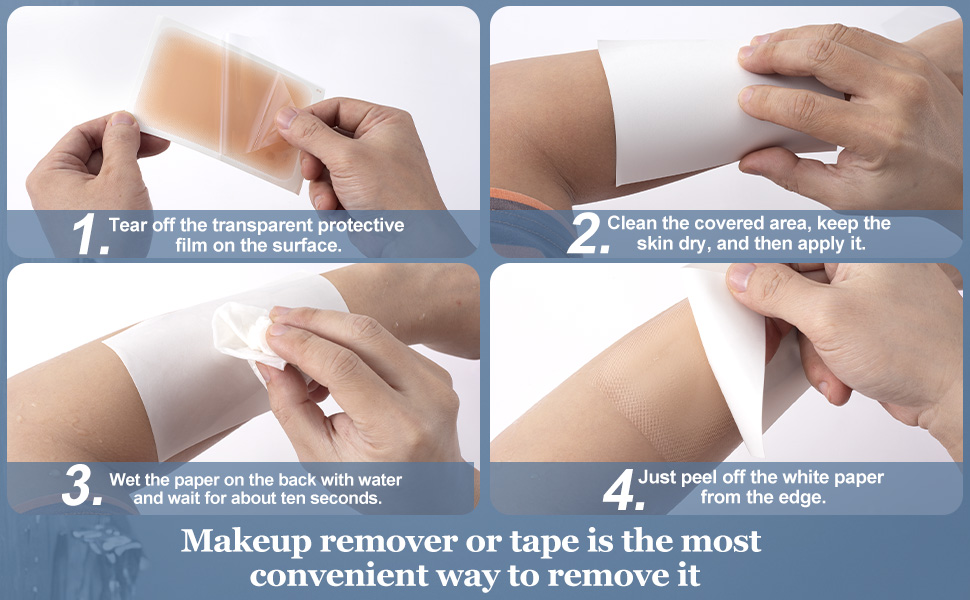 1. Tear off the transparent protective film on the surface.

2. Clean the covered area, keep the skin dry, and then apply it.

3. Wet the paper on the back with water and wait for about ten seconds.

4. Just peel off the white paper from the edge.

Makeup remover or tape is the most convenient way to remove it