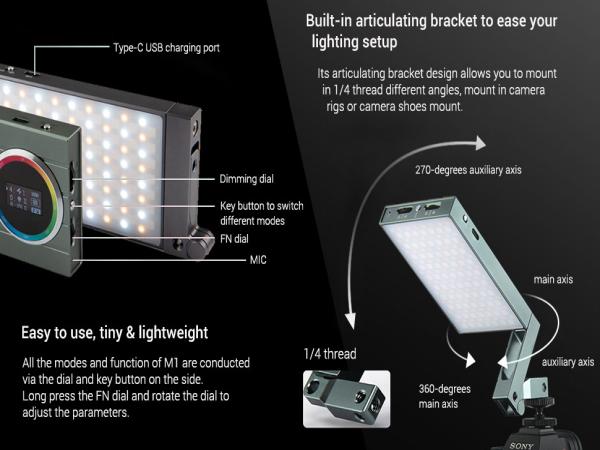 Type-C USB charging port

Dimming dial

Key button to switch different modes

FN dial

MIC

Easy to use, tiny & lightweight

All the modes and function of M1 are conducted via the dial and key button on the side.
Long press the FN dial and rotate the dial to adjust the parameters.

Built-in articulating bracket to ease your lighting setup

Its articulating bracket design allows you to mount in 1/4 thread different angles, mount in camera rigs or camera shoes mount.

270-degrees auxiliary axis

main axis

auxiliary axis

360-degrees main axis

1/4 thread

SONY