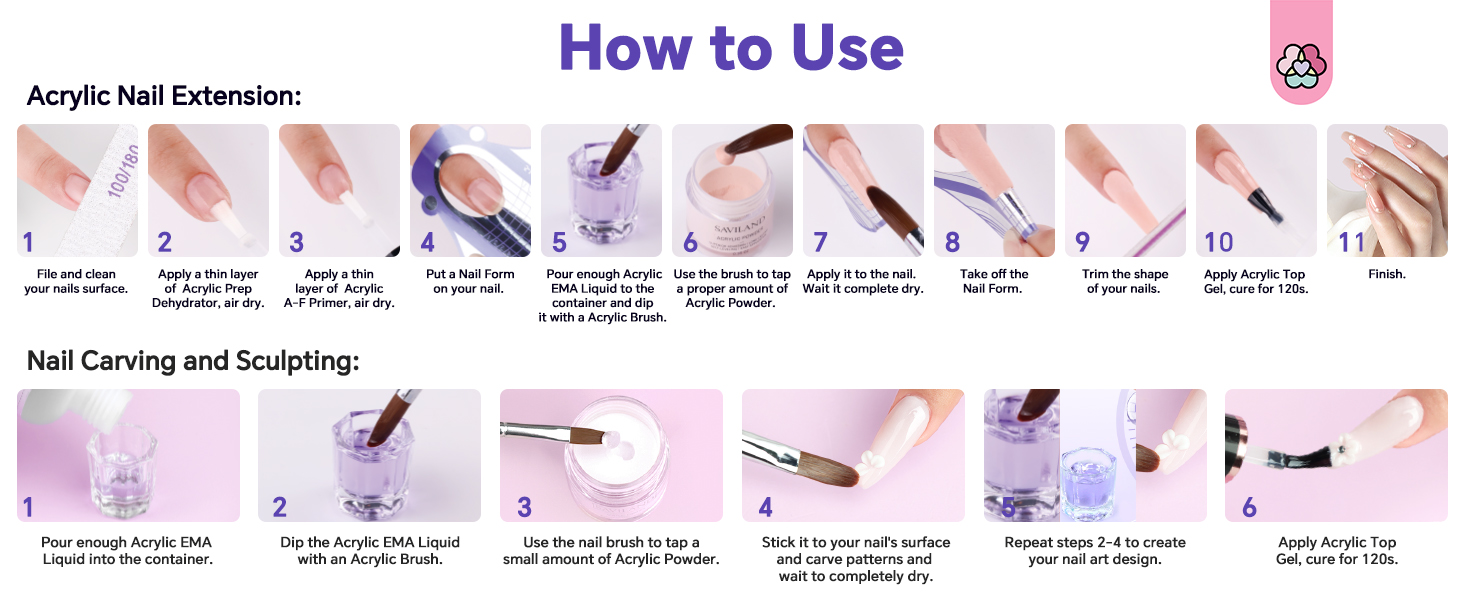 How to Use

Acrylic Nail Extension:

100/180

1
File and clean your nails surface.

2
Apply a thin layer of Acrylic Prep Dehydrator, air dry.

3
Apply a thin layer of Acrylic A-F Primer, air dry.

4
Put a Nail Form on your nail.

5
Pour enough Acrylic EMA Liquid to the container and dip it with a Acrylic Brush.

SAVILAND
ACRYLIC POWDER

6
Use the brush to tap a proper amount of Acrylic Powder.

7
Apply it to the nail. Wait it complete dry.

8
Take off the Nail Form.

9
Trim the shape of your nails.

10
Apply Acrylic Top Gel, cure for 120s.

11
Finish.

Nail Carving and Sculpting:

1
Pour enough Acrylic EMA Liquid into the container.

2
Dip the Acrylic EMA Liquid with an Acrylic Brush.

3
Use the nail brush to tap a small amount of Acrylic Powder.

4
Stick it to your nail's surface and carve patterns and wait to completely dry.

5
Repeat steps 2-4 to create your nail art design.

6
Apply Acrylic Top Gel, cure for 120s.