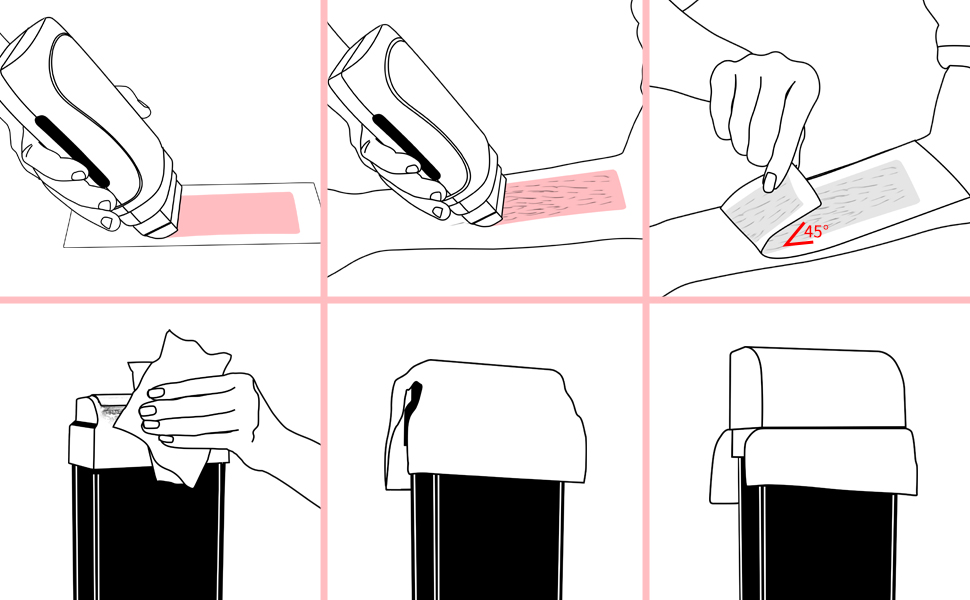 45°