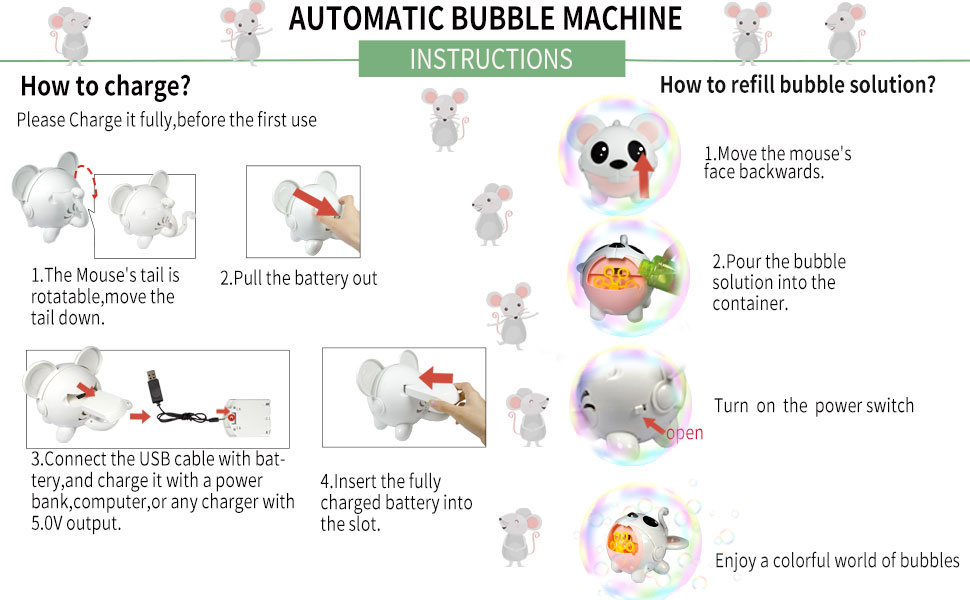 AUTOMATIC BUBBLE MACHINE

INSTRUCTIONS

How to charge?

Please Charge it fully,before the first use

1.The Mouse's tail is rotatable,move the tail down.

2.Pull the battery out

3.Connect the USB cable with battery,and charge it with a power bank,computer,or any charger with 5.0V output.

4.Insert the fully charged battery into the slot.

How to refill bubble solution?

1.Move the mouse's face backwards.

2.Pour the bubble solution into the container.

Turn on the power switch

open

Enjoy a colorful world of bubbles