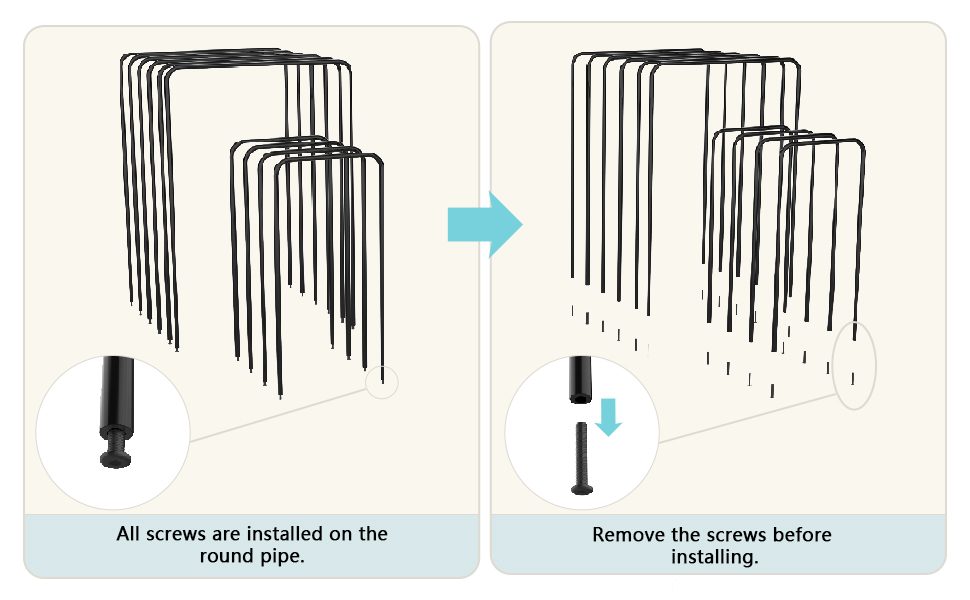 All screws are installed on the round pipe.

Remove the screws before installing.