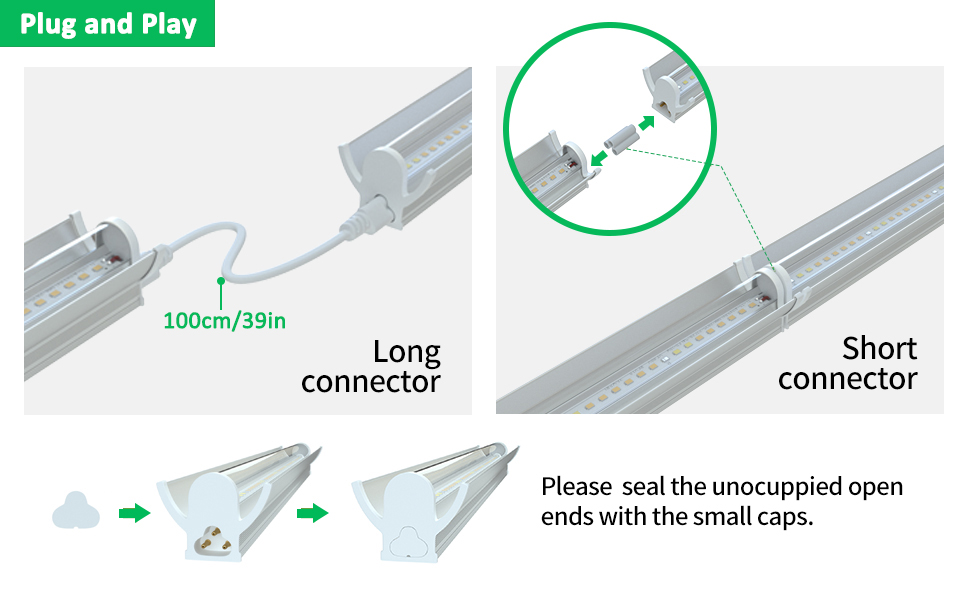 Plug and Play

100cm/39in

Long connector

Short connector

Please seal the unocuppied open ends with the small caps.