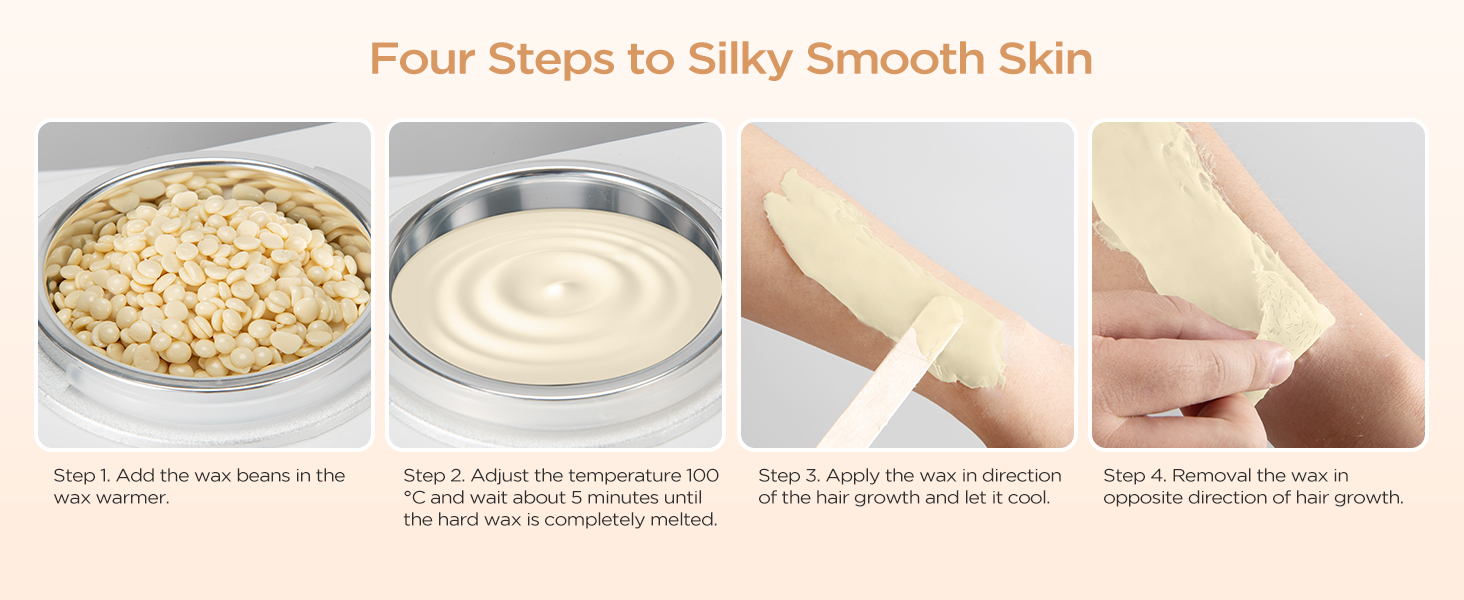 Four Steps to Silky Smooth Skin

Step 1. Add the wax beans in the wax warmer.

Step 2. Adjust the temperature 100 °C and wait about 5 minutes until the hard wax is completely melted.

Step 3. Apply the wax in direction of the hair growth and let it cool.

Step 4. Removal the wax in opposite direction of hair growth.