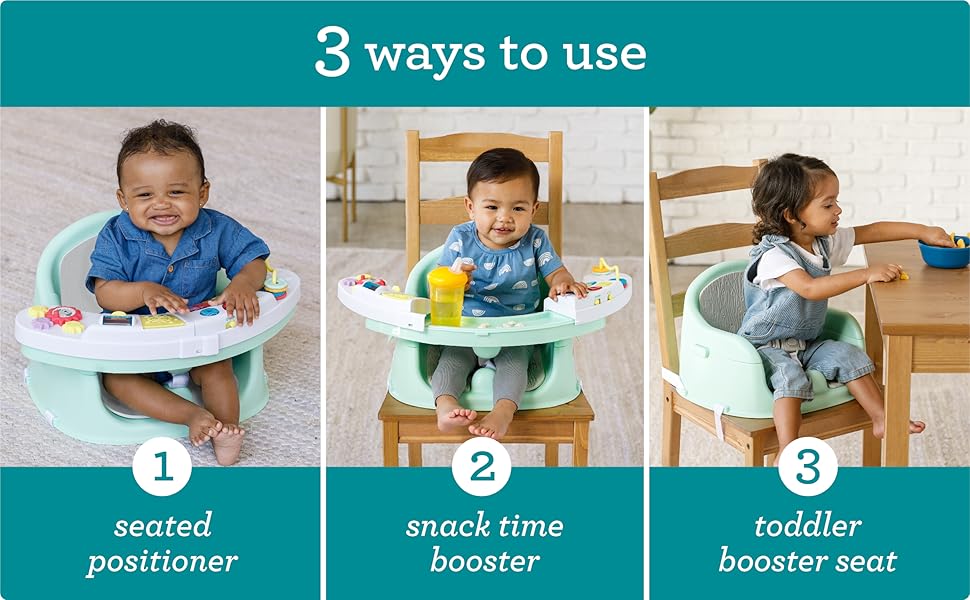 3 ways to use

1
seated positioner

2
snack time booster

3
toddler booster seat