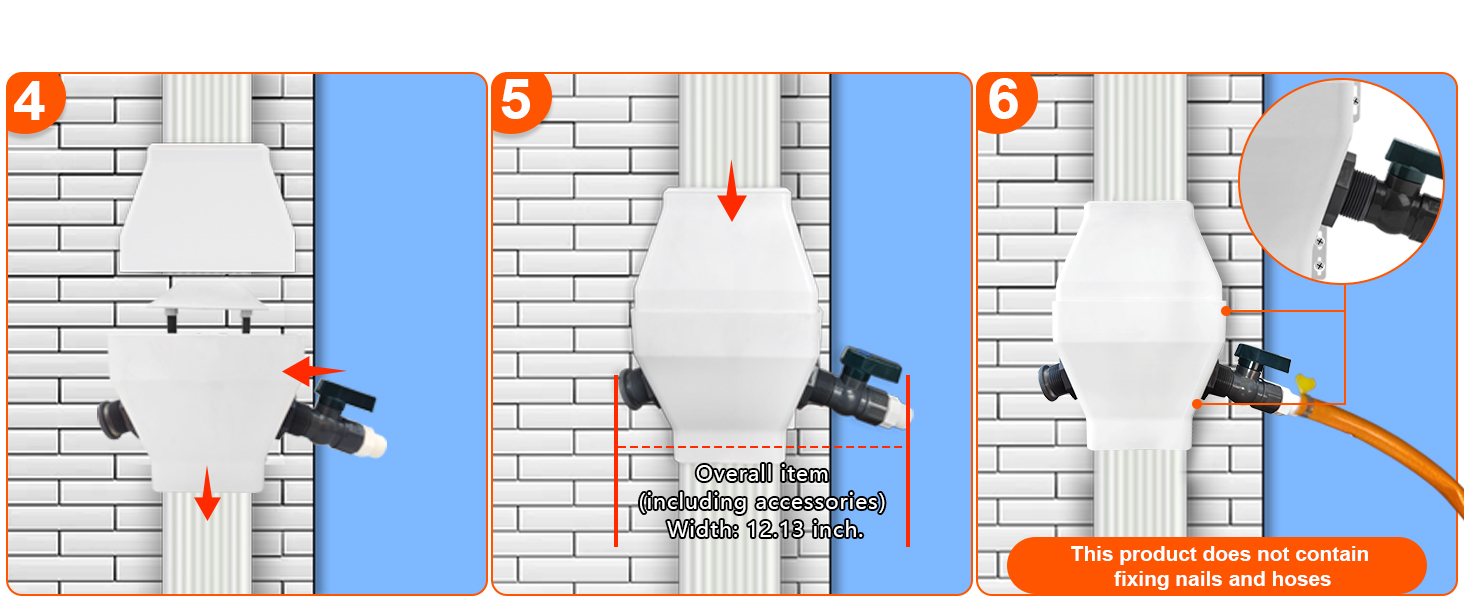 4

5

Overall item
(including accessories)
Width: 12.13 inch.

6

This product does not contain fixing nails and hoses