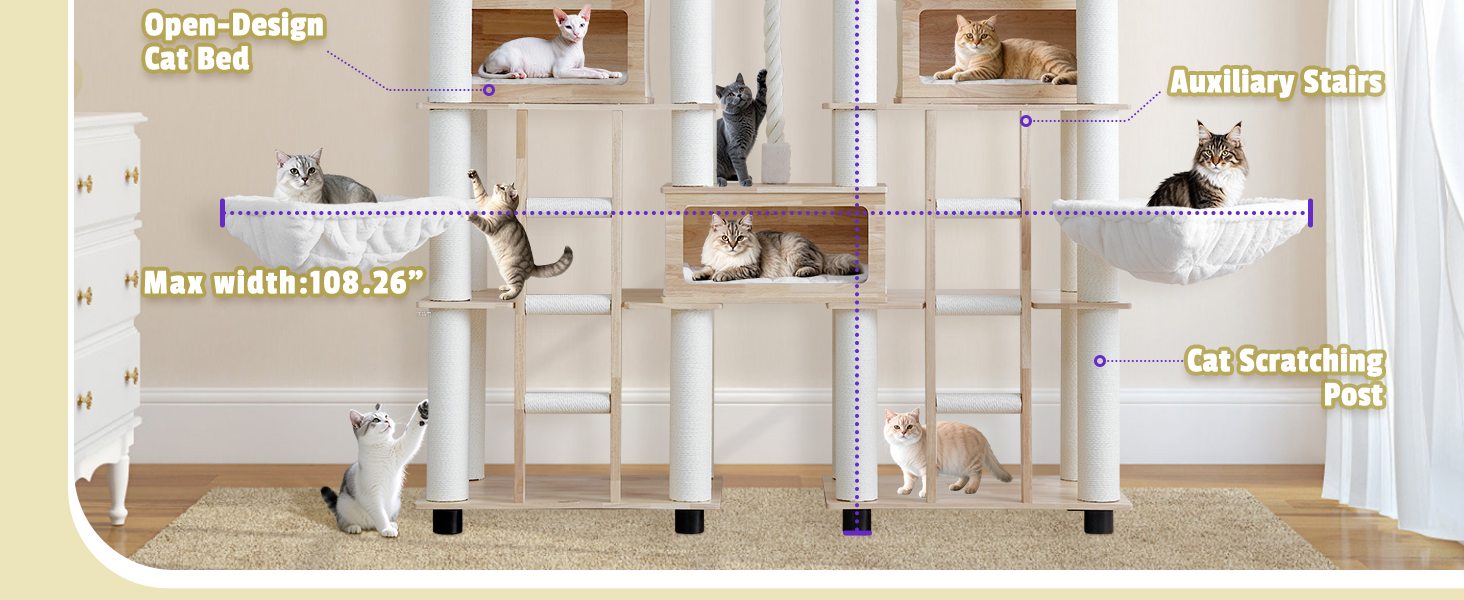 Open-Design Cat Bed

Auxiliary Stairs

Max width:108.26”

Cat Scratching Post