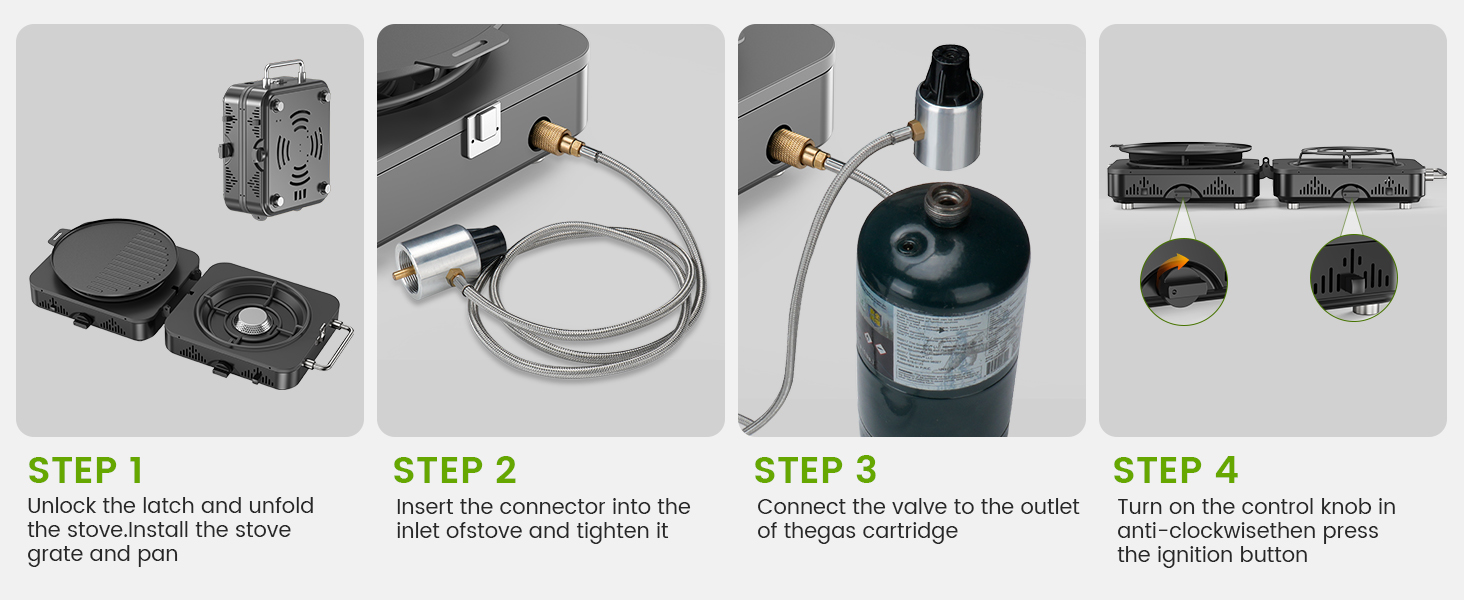 STEP 1
Unlock the latch and unfold the stove.Install the stove grate and pan

STEP 2
Insert the connector into the inlet ofstove and tighten it

STEP 3
Connect the valve to the outlet of thegas cartridge

STEP 4
Turn on the control knob in anti-clockwisethen press the ignition button