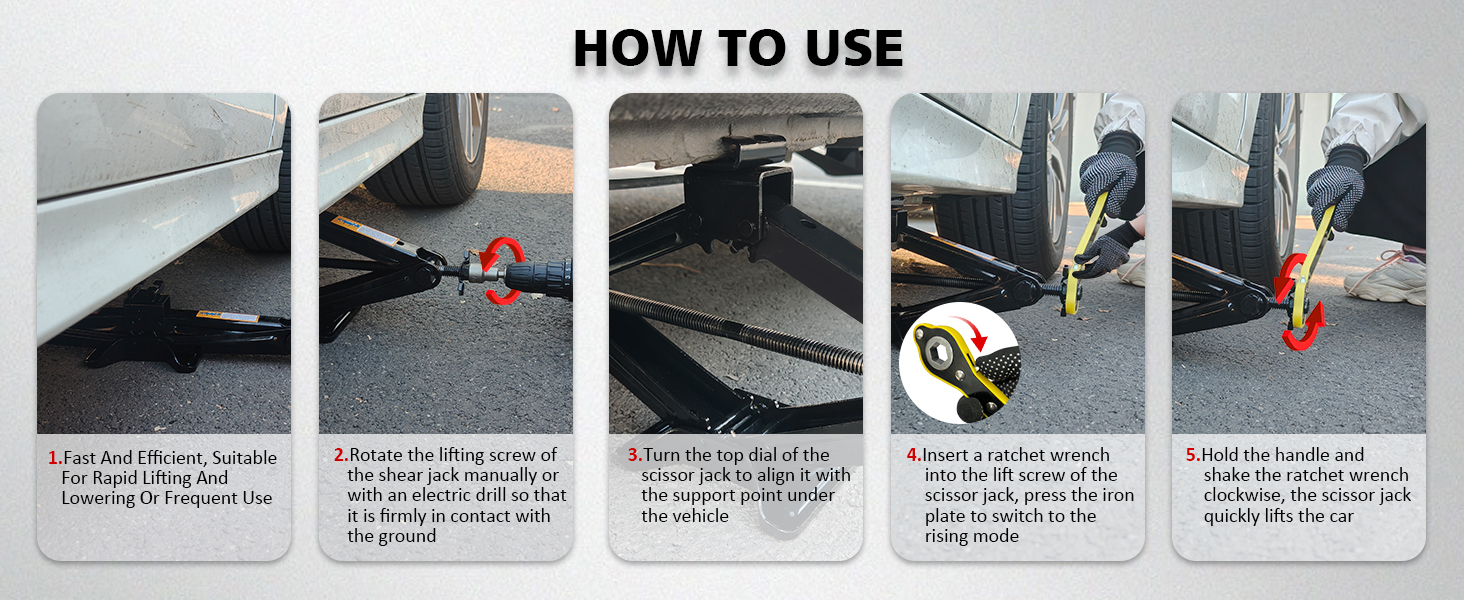 HOW TO USE

1.Fast And Efficient, Suitable For Rapid Lifting And Lowering Or Frequent Use

2.Rotate the lifting screw of the shear jack manually or with an electric drill so that it is firmly in contact with the ground

3.Turn the top dial of the scissor jack to align it with the support point under the vehicle

4.Insert a ratchet wrench into the lift screw of the scissor jack, press the iron plate to switch to the rising mode

5.Hold the handle and shake the ratchet wrench clockwise, the scissor jack quickly lifts the car