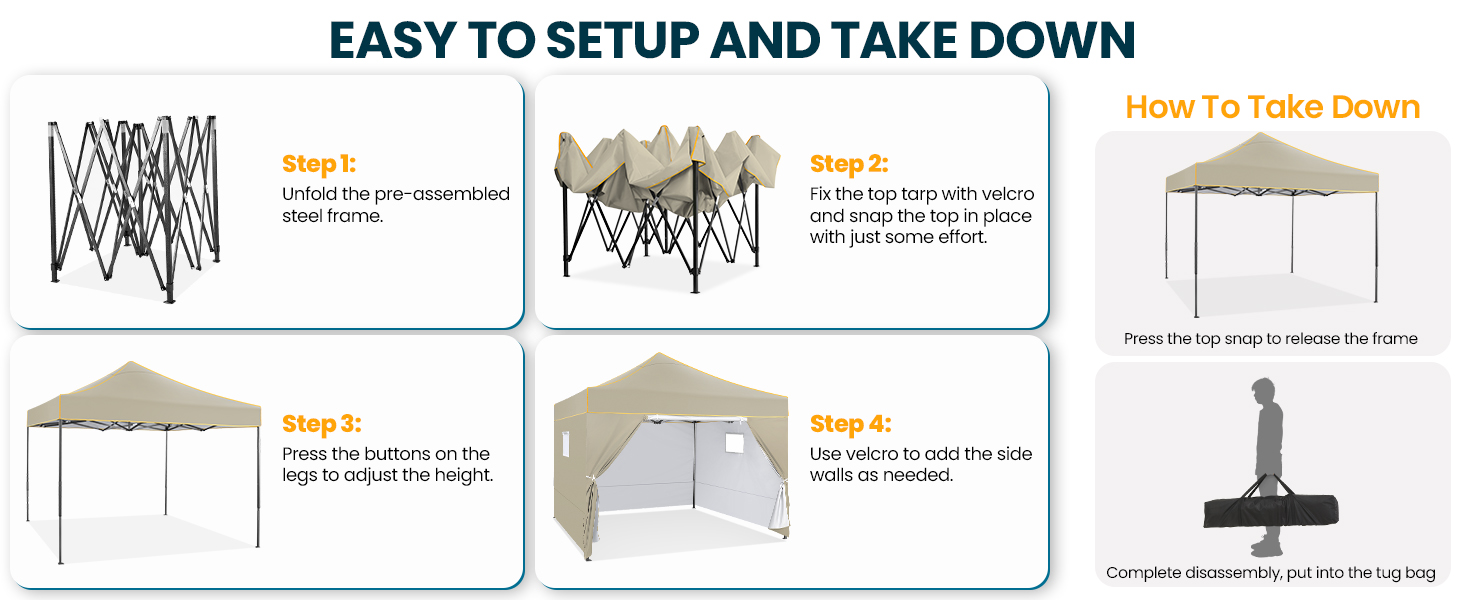 EASY TO SETUP AND TAKE DOWN

Step 1:
Unfold the pre-assembled steel frame.

Step 2:
Fix the top tarp with velcro and snap the top in place with just some effort.

Step 3:
Press the buttons on the legs to adjust the height.

Step 4:
Use velcro to add the side walls as needed.

How To Take Down

Press the top snap to release the frame

Complete disassembly, put into the tug bag