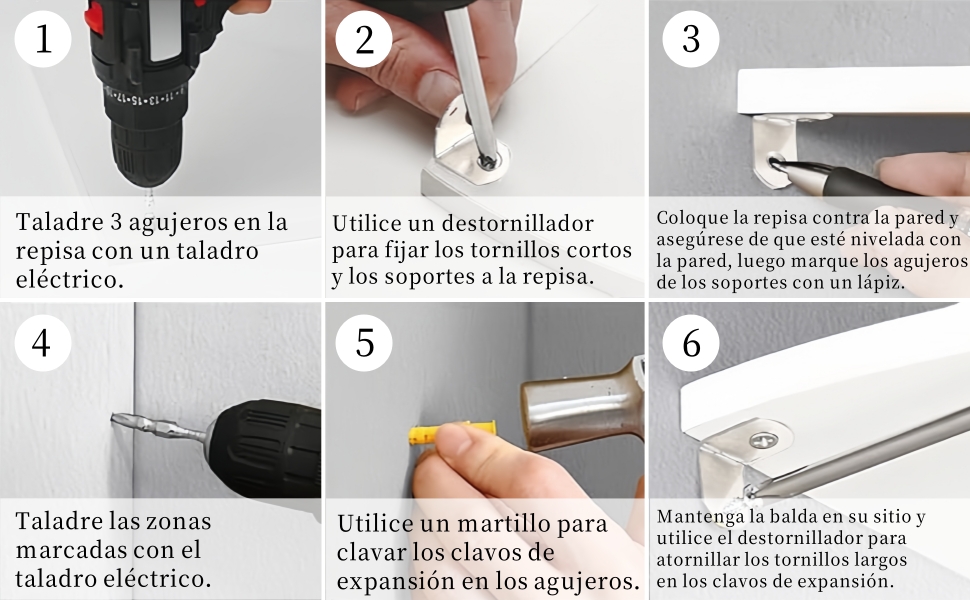 1

Taladre 3 agujeros en la repisa con un taladro eléctrico.

2

Utilice un destornillador para fijar los tornillos cortos y los soportes a la repisa.

3

Coloque la repisa contra la pared y asegúrese de que esté nivelada con la pared, luego marque los agujeros de los soportes con un lápiz.

4

Taladre las zonas marcadas con el taladro eléctrico.

5

Utilice un martillo para clavar los clavos de expansión en los agujeros.

6

Mantenga la balda en su sitio y utilice el destornillador para atornillar los tornillos largos en los clavos de expansión.