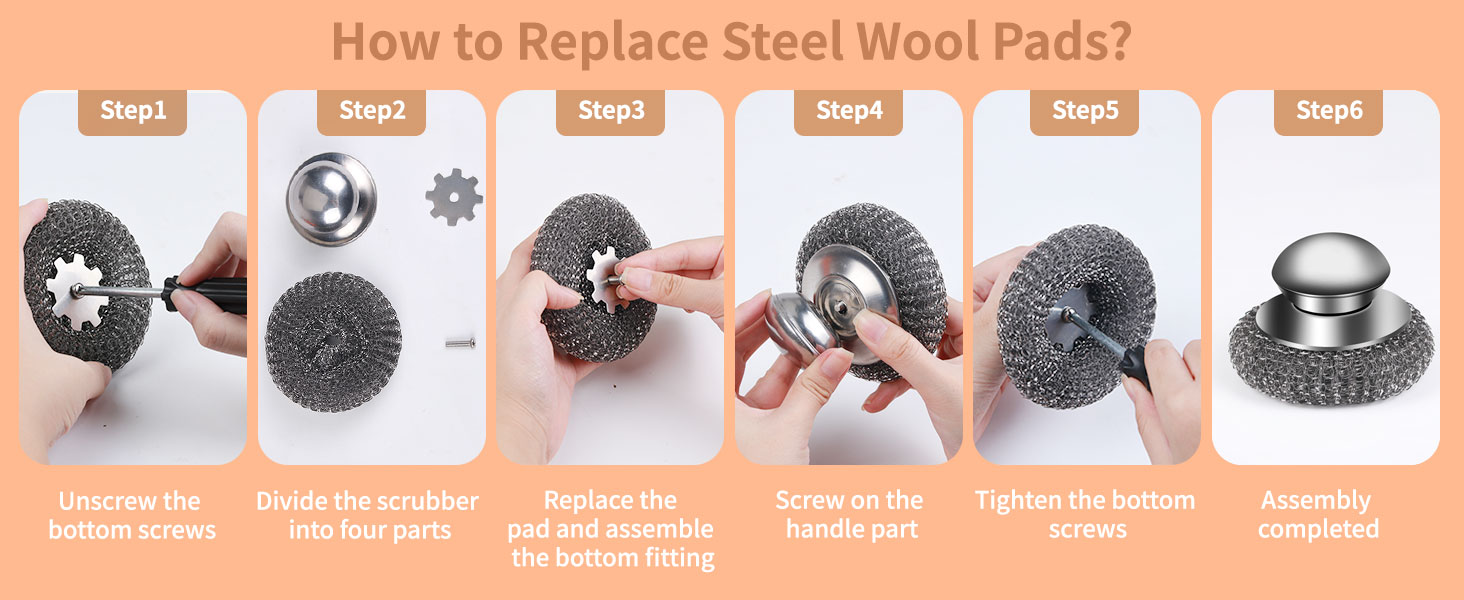 How to Replace Steel Wool Pads?

Step1

Unscrew the bottom screws

Step2

Divide the scrubber into four parts

Step3

Replace the pad and assemble the bottom fitting

Step4

Screw on the handle part

Step5

Tighten the bottom screws

Step6

Assembly completed