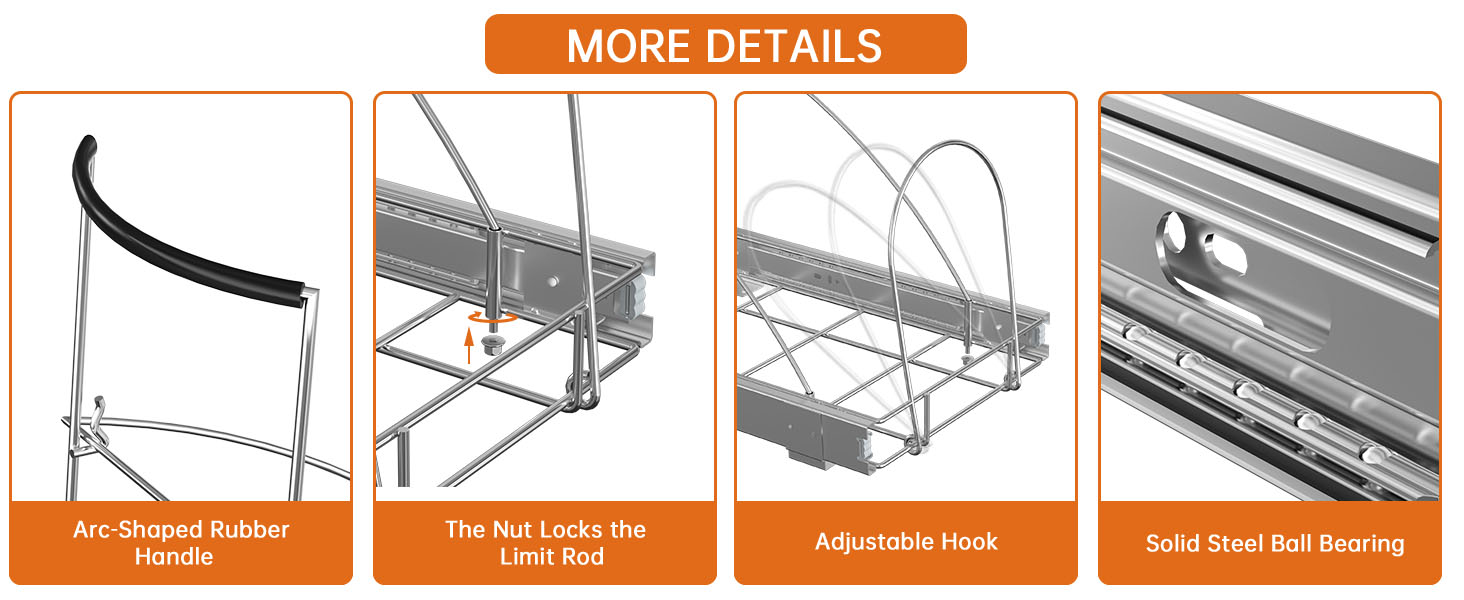 MORE DETAILS

Arc-Shaped Rubber Handle

The Nut Locks the Limit Rod

Adjustable Hook

Solid Steel Ball Bearing