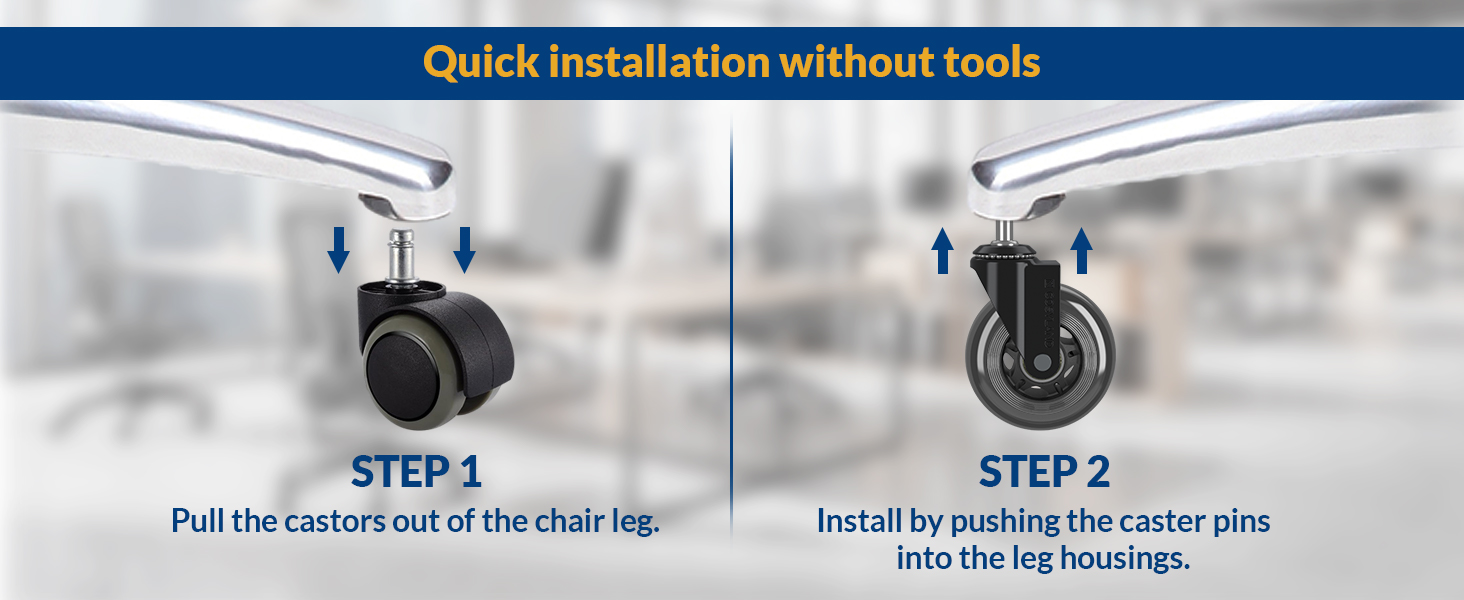 Quick installation without tools

STEP 1
Pull the castors out of the chair leg.

STEP 2
Install by pushing the caster pins into the leg housings.